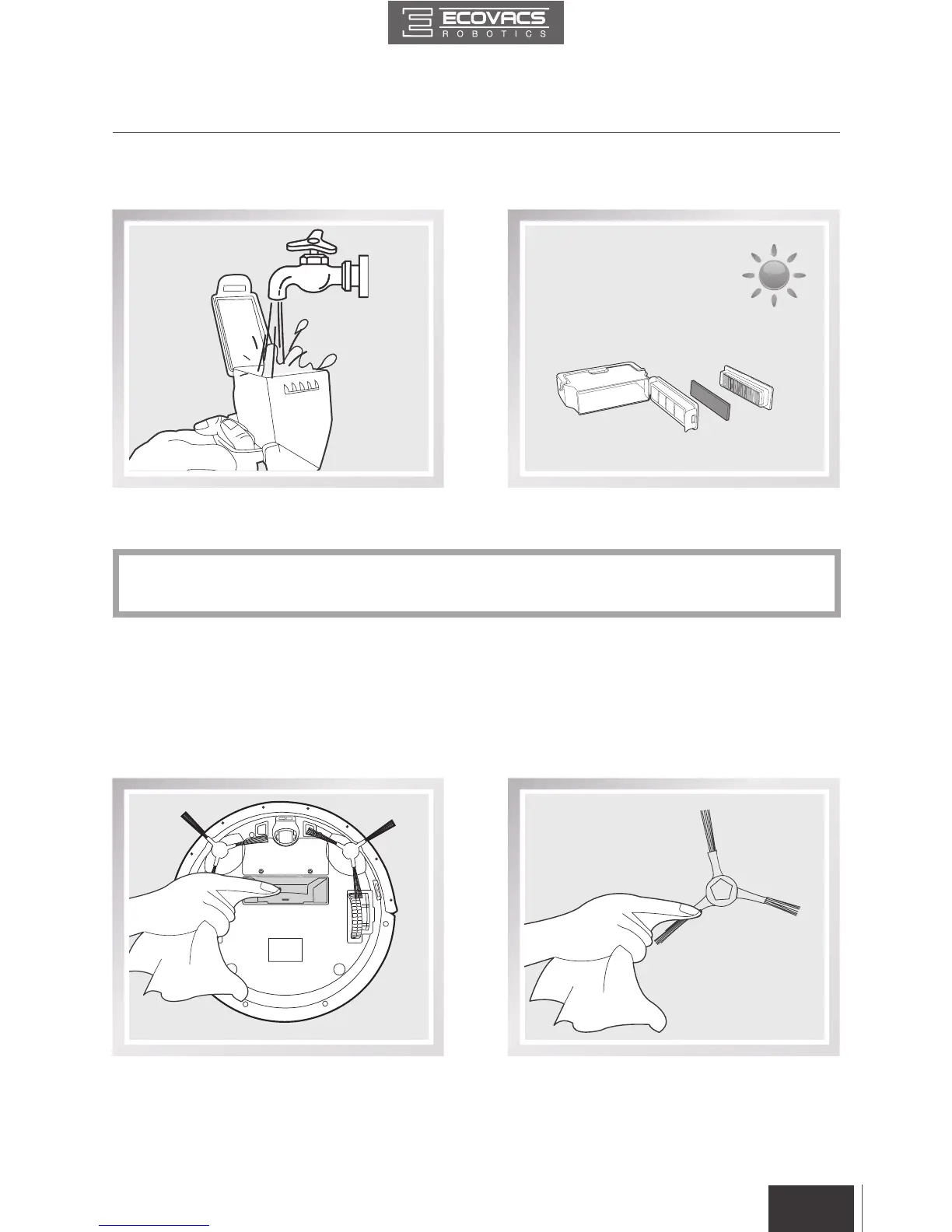 ECOVACS
ROBOTICS