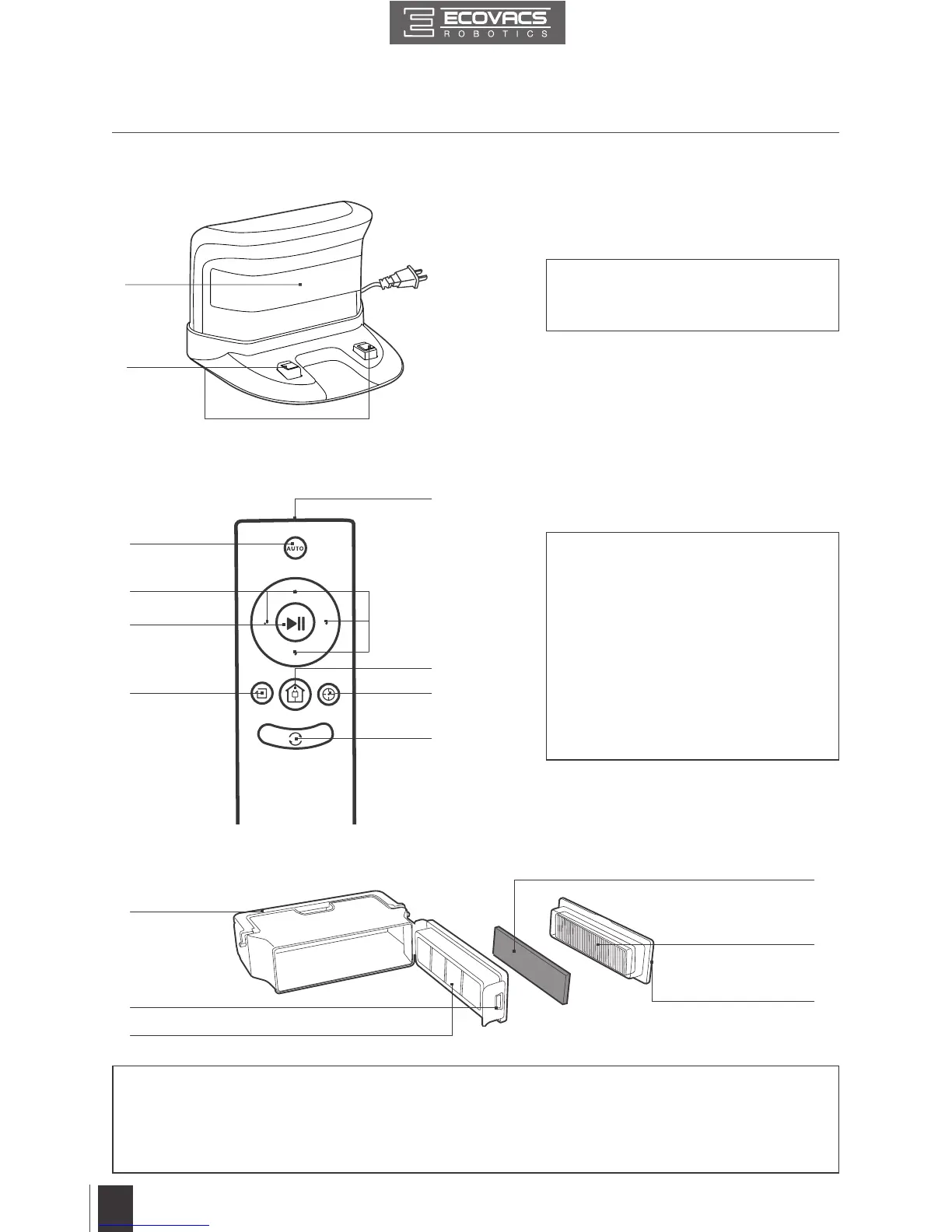 ECOVACS
ROBOTICS

AUTO