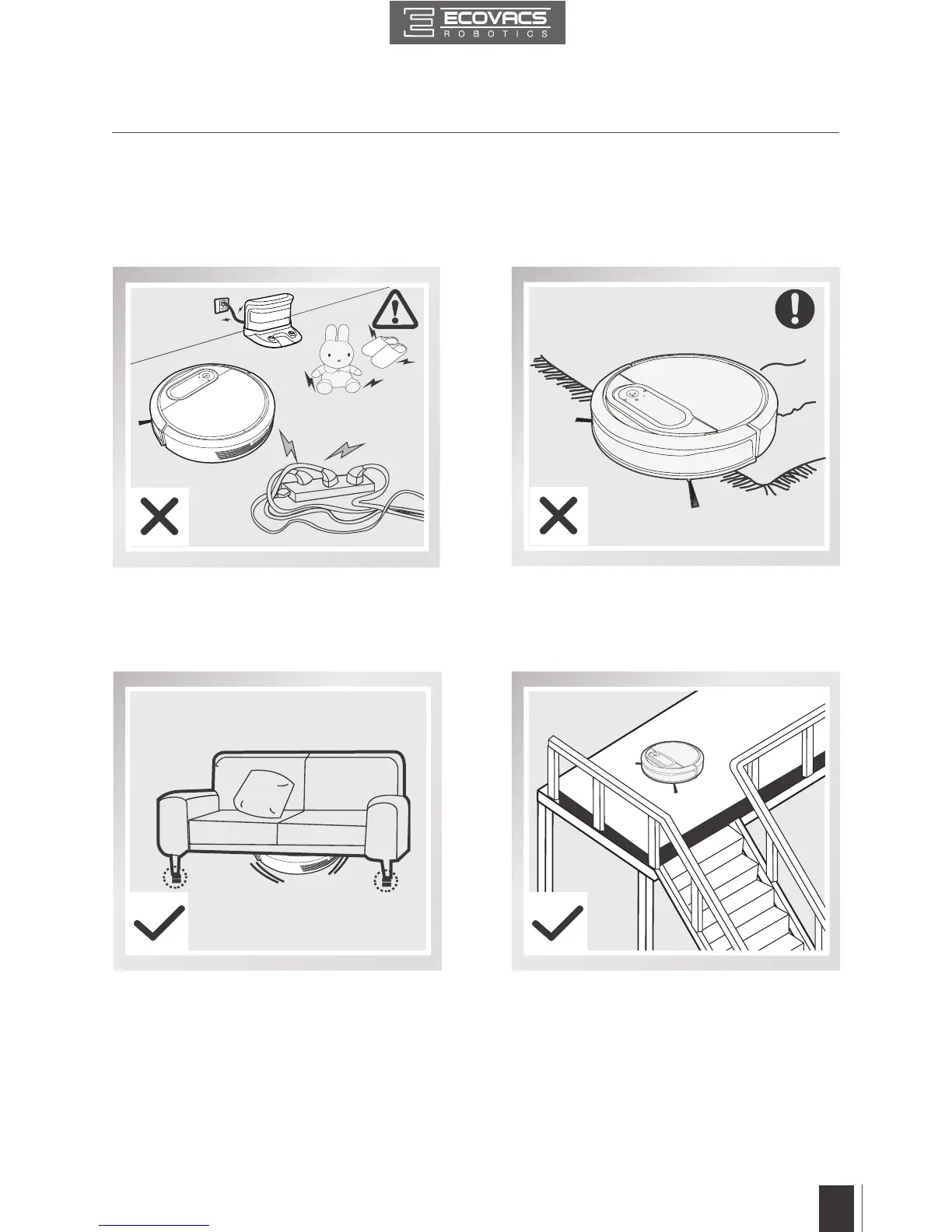 ECOVACS
ROBOTICS