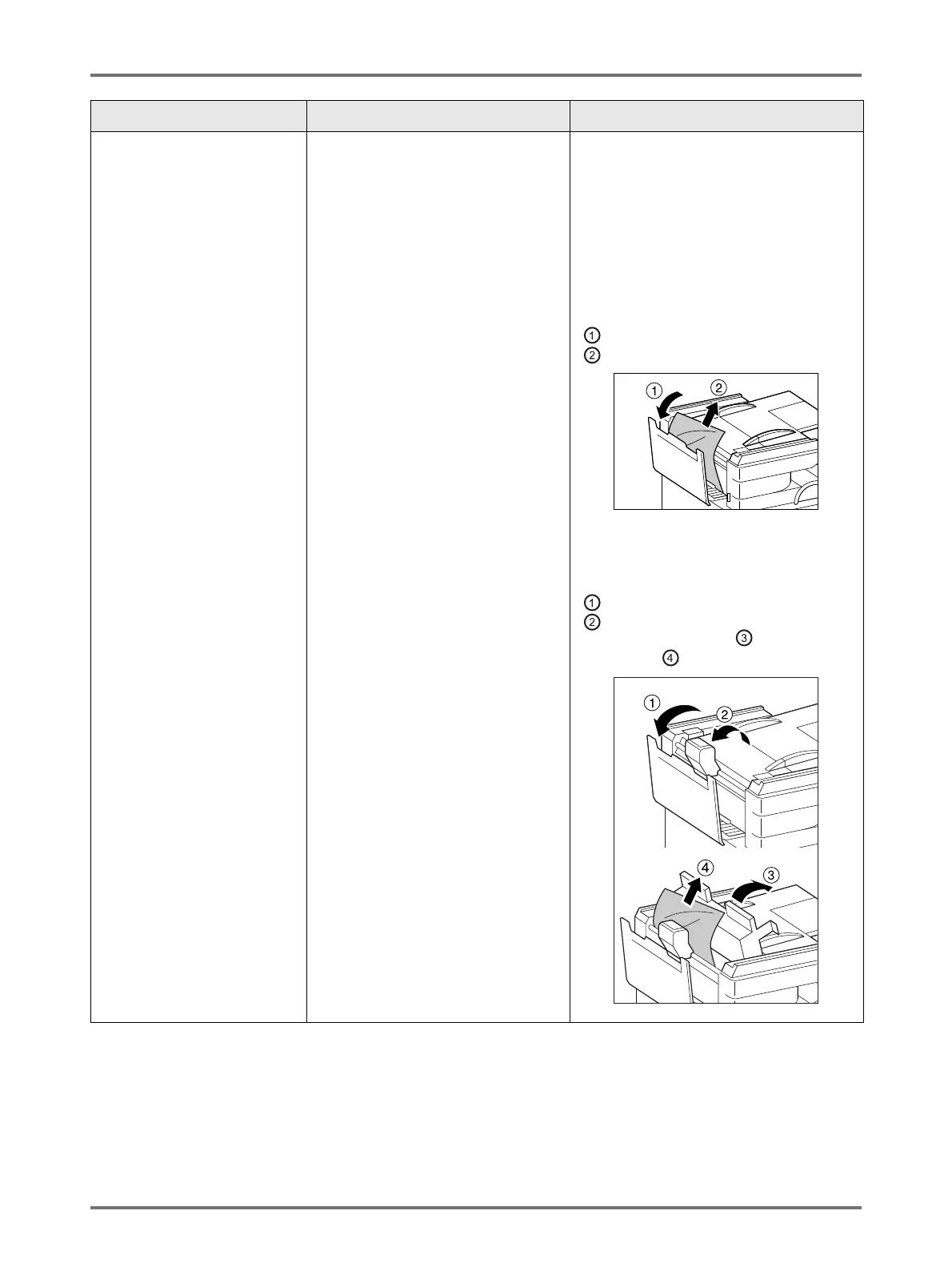 ①
②

① ②

①
②
③
④

① ②

④ ③