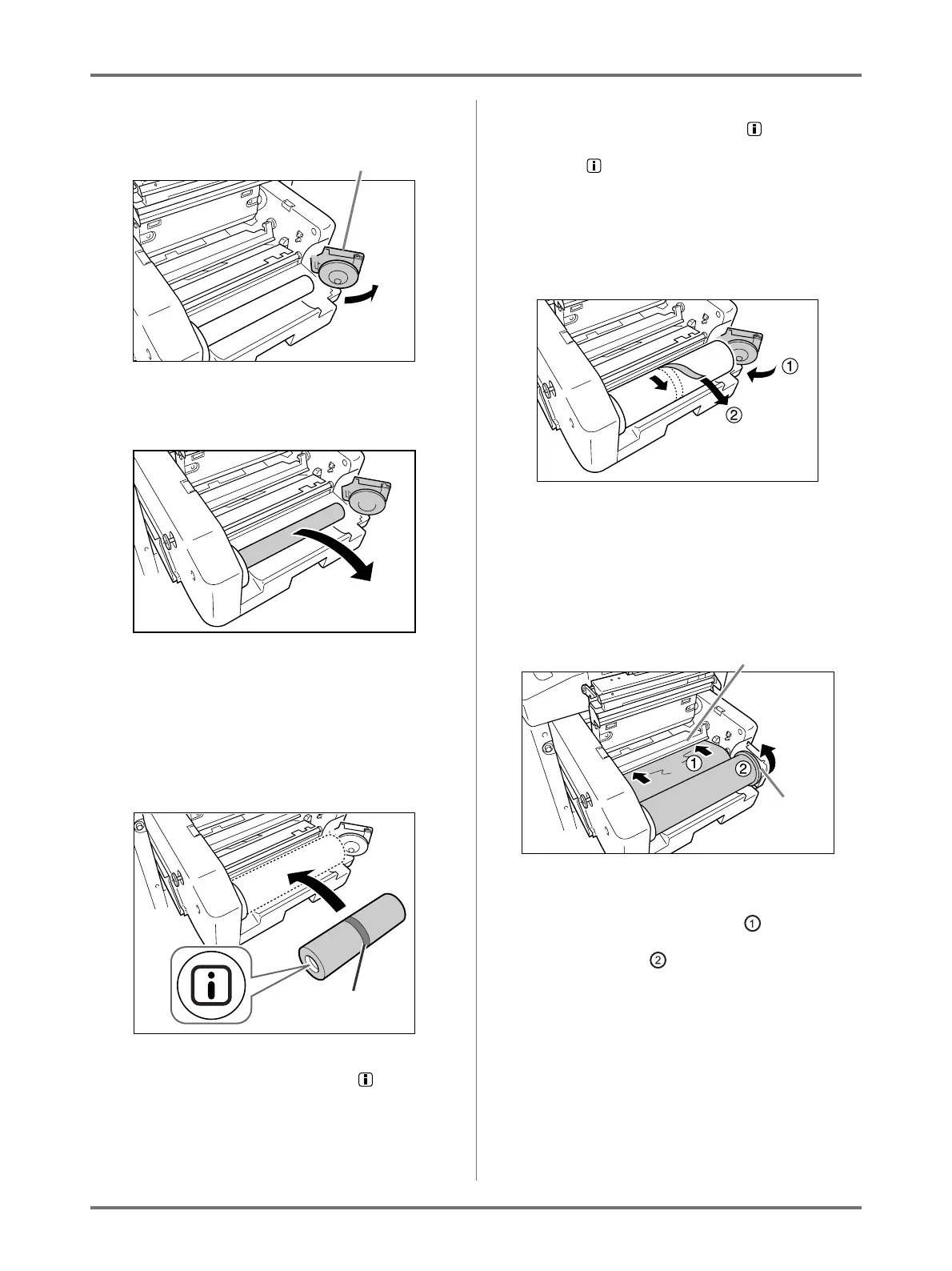 ①
②
①
②