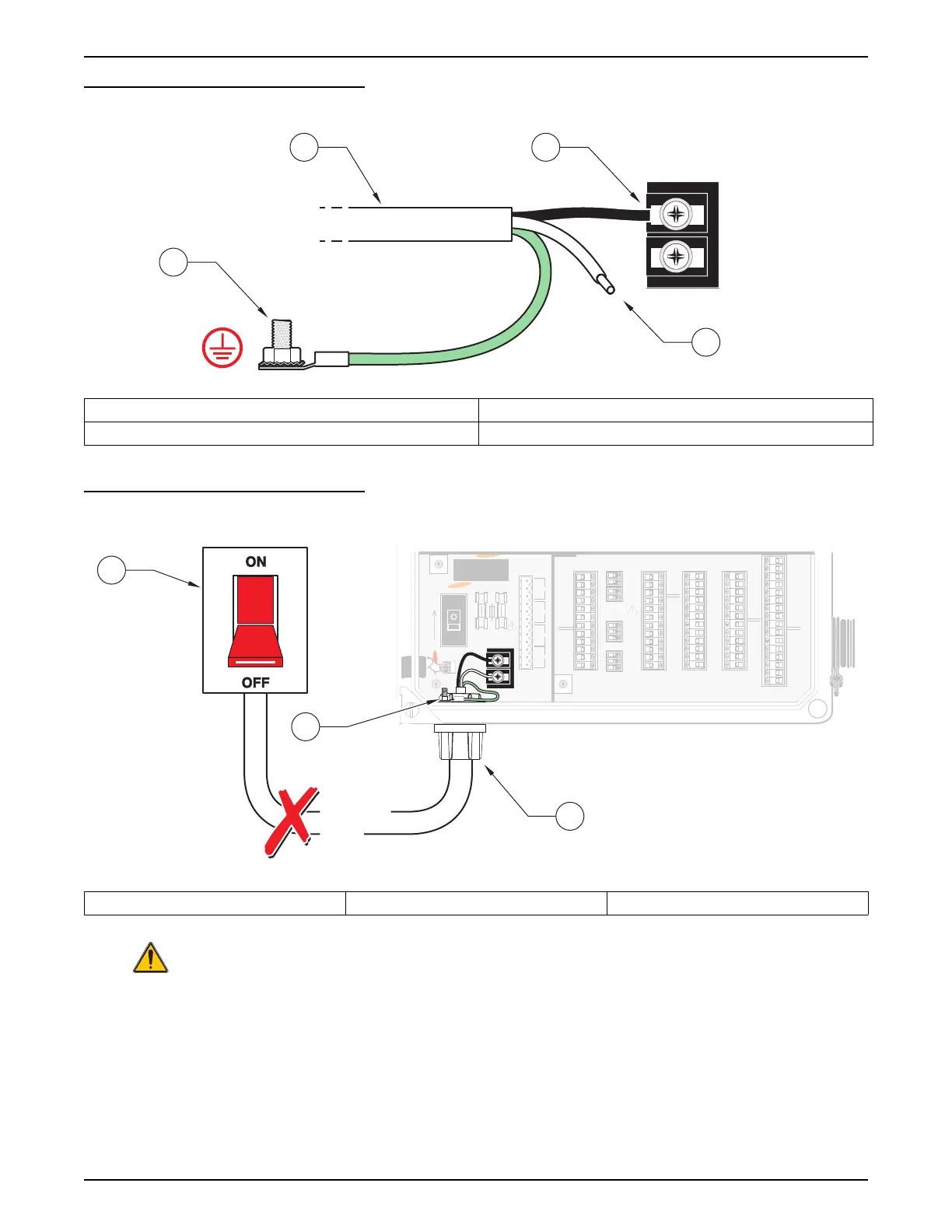 ON

OFF