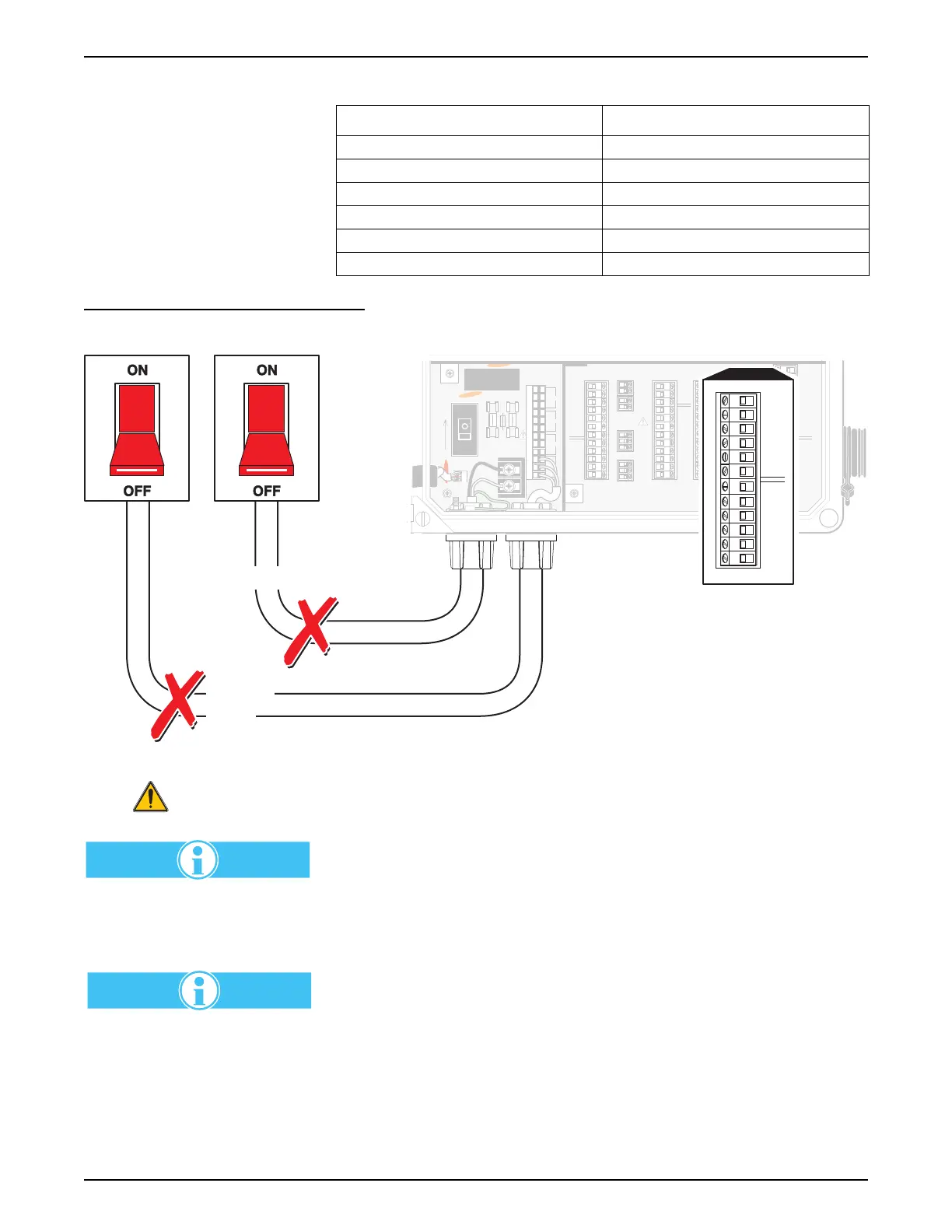 ON

OFF

ON

OFF