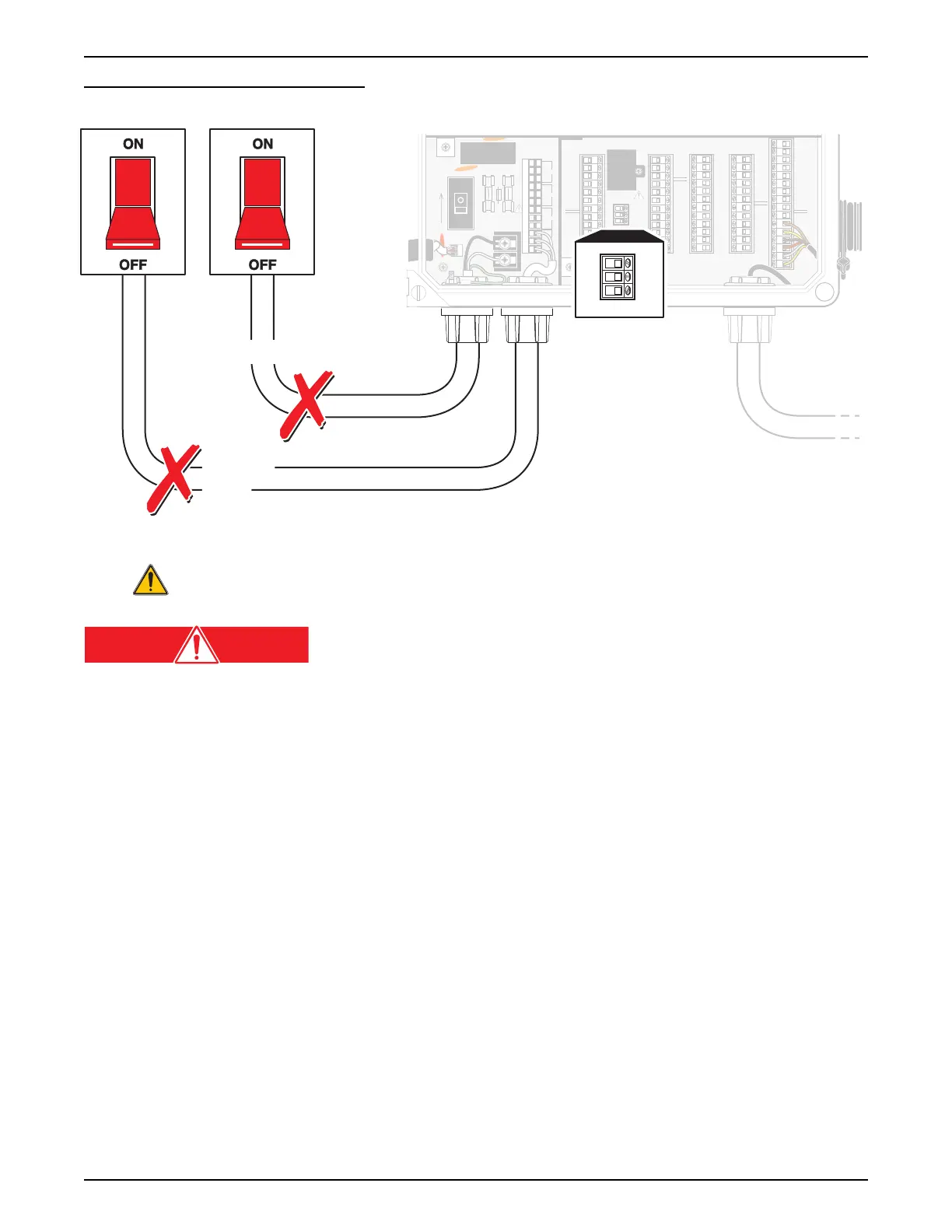 ON

OFF

ON

OFF