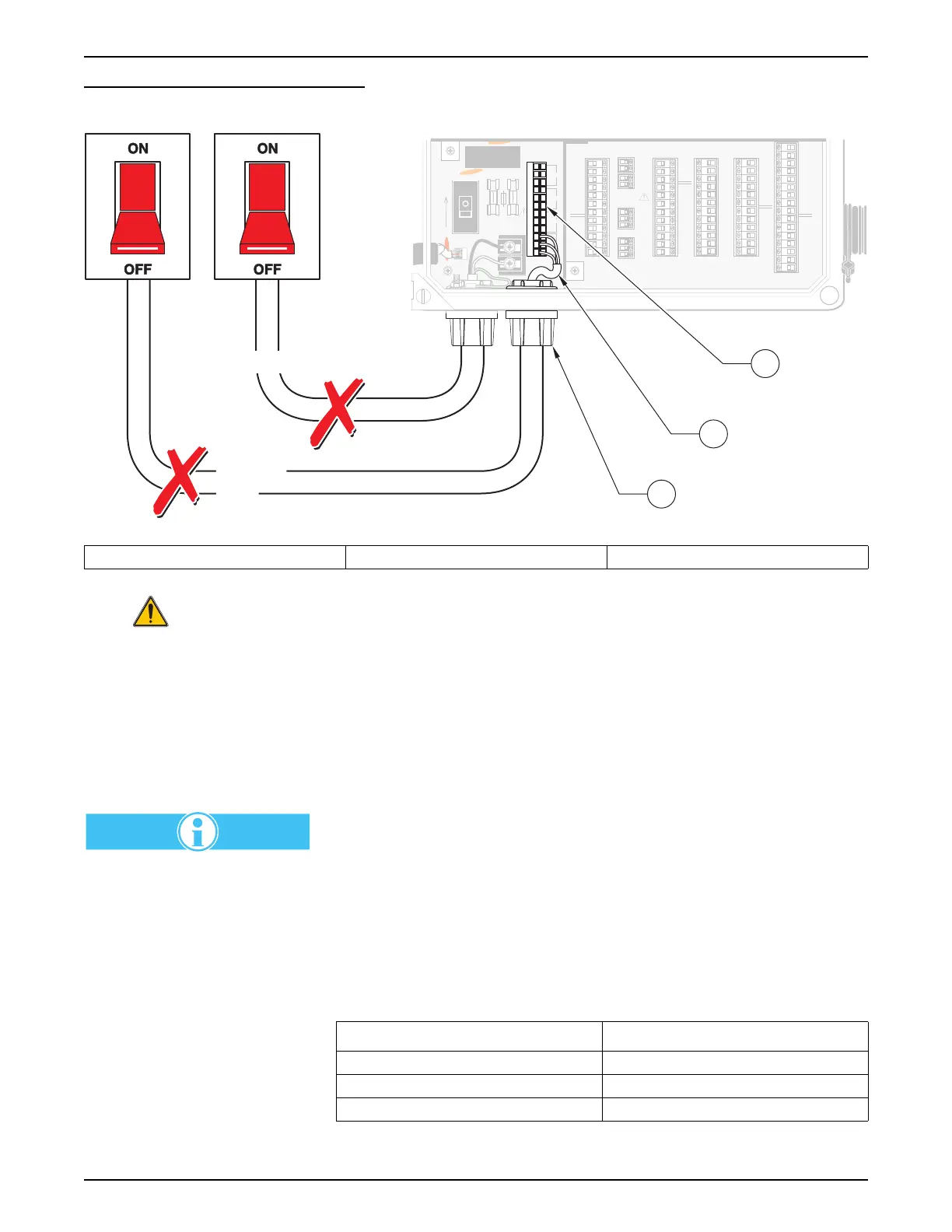 ON

OFF

ON

OFF