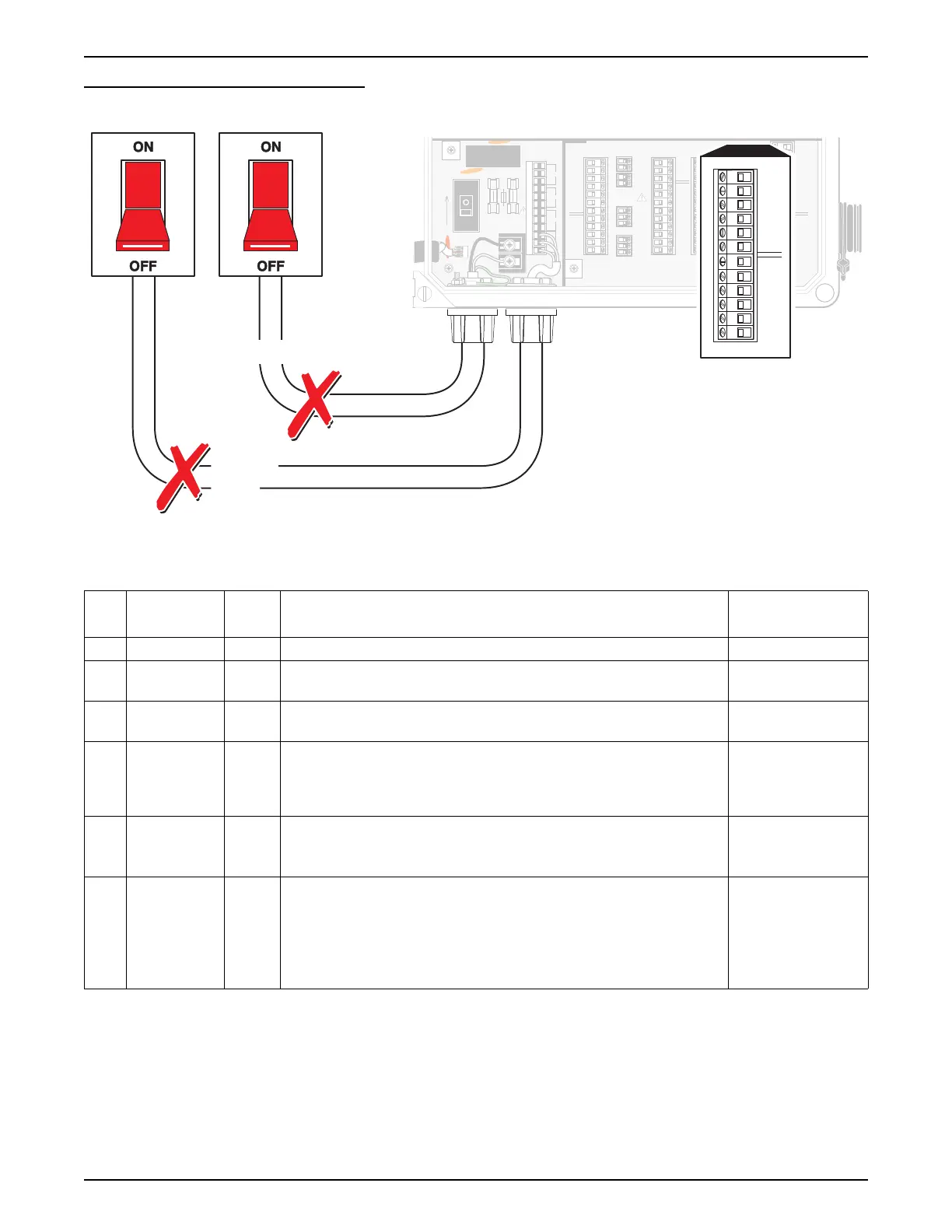 ON

OFF

ON

OFF