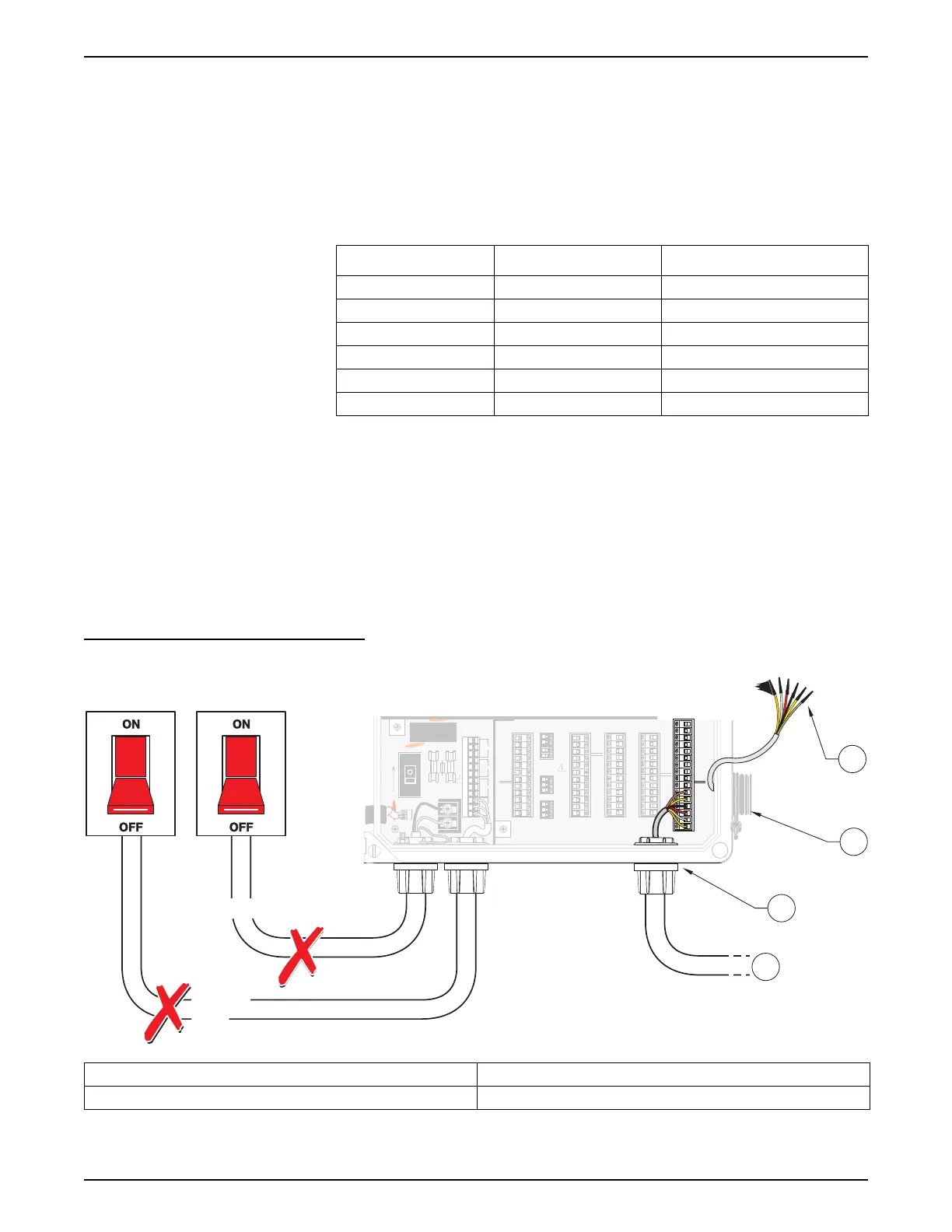 ON

OFF

ON

OFF