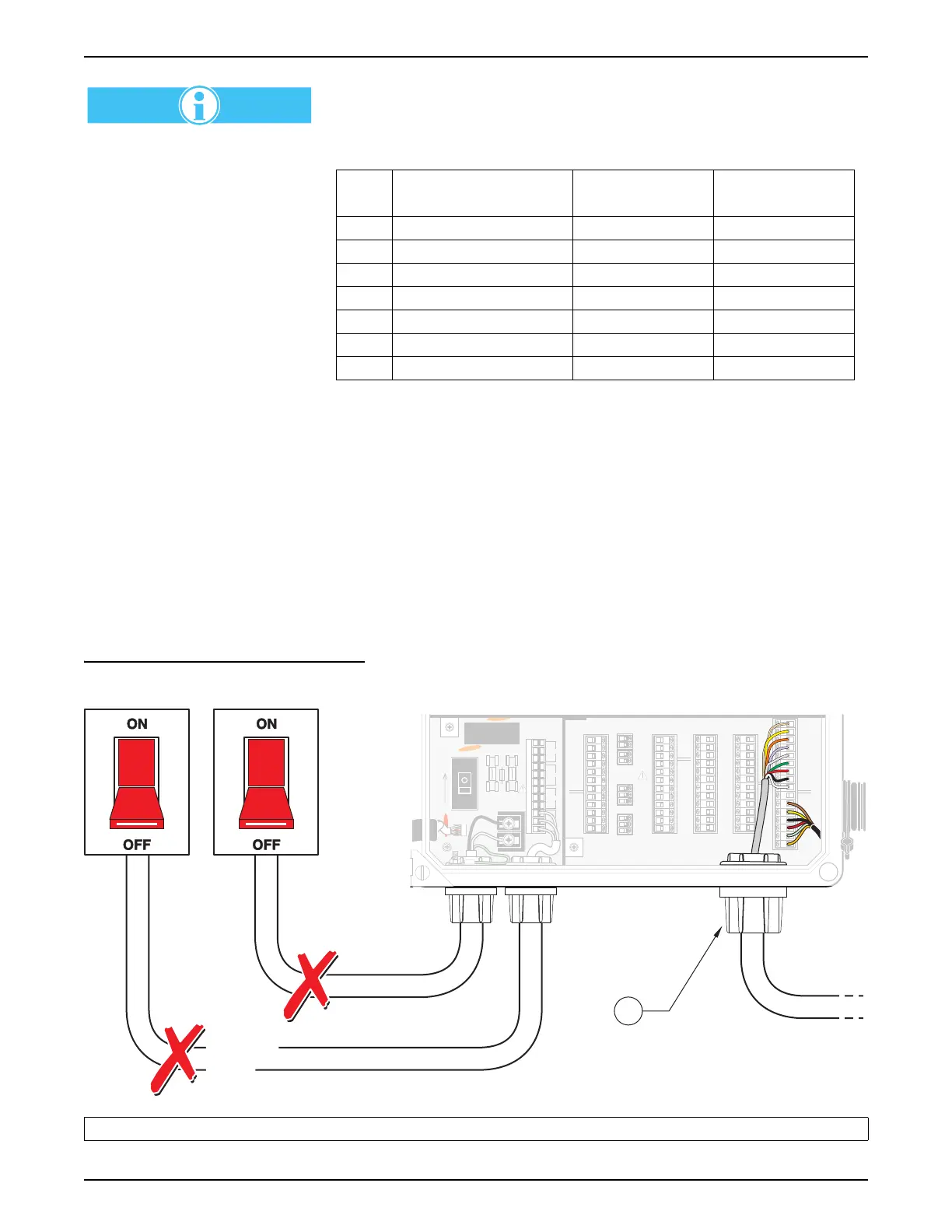 ON

OFF

ON

OFF