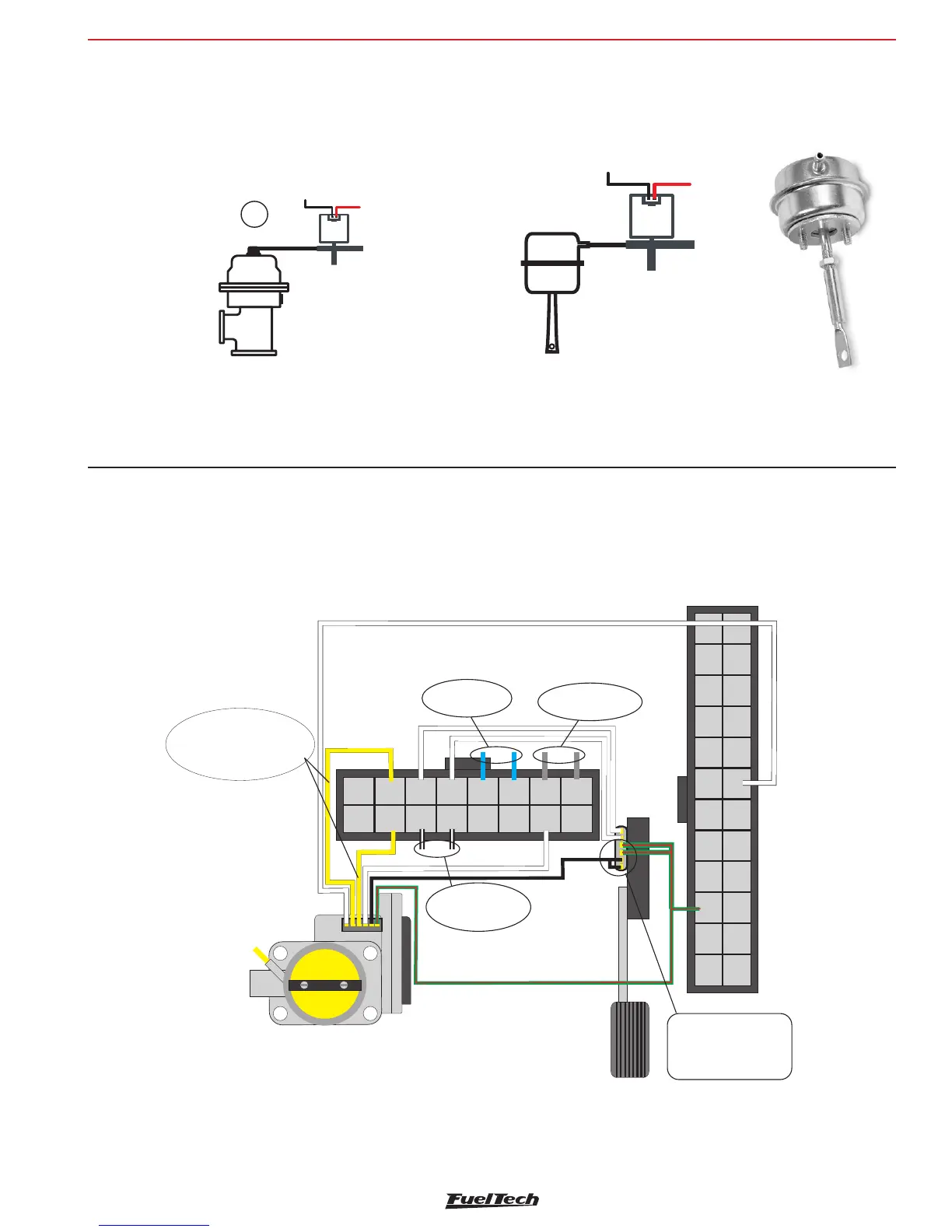 FuelTech