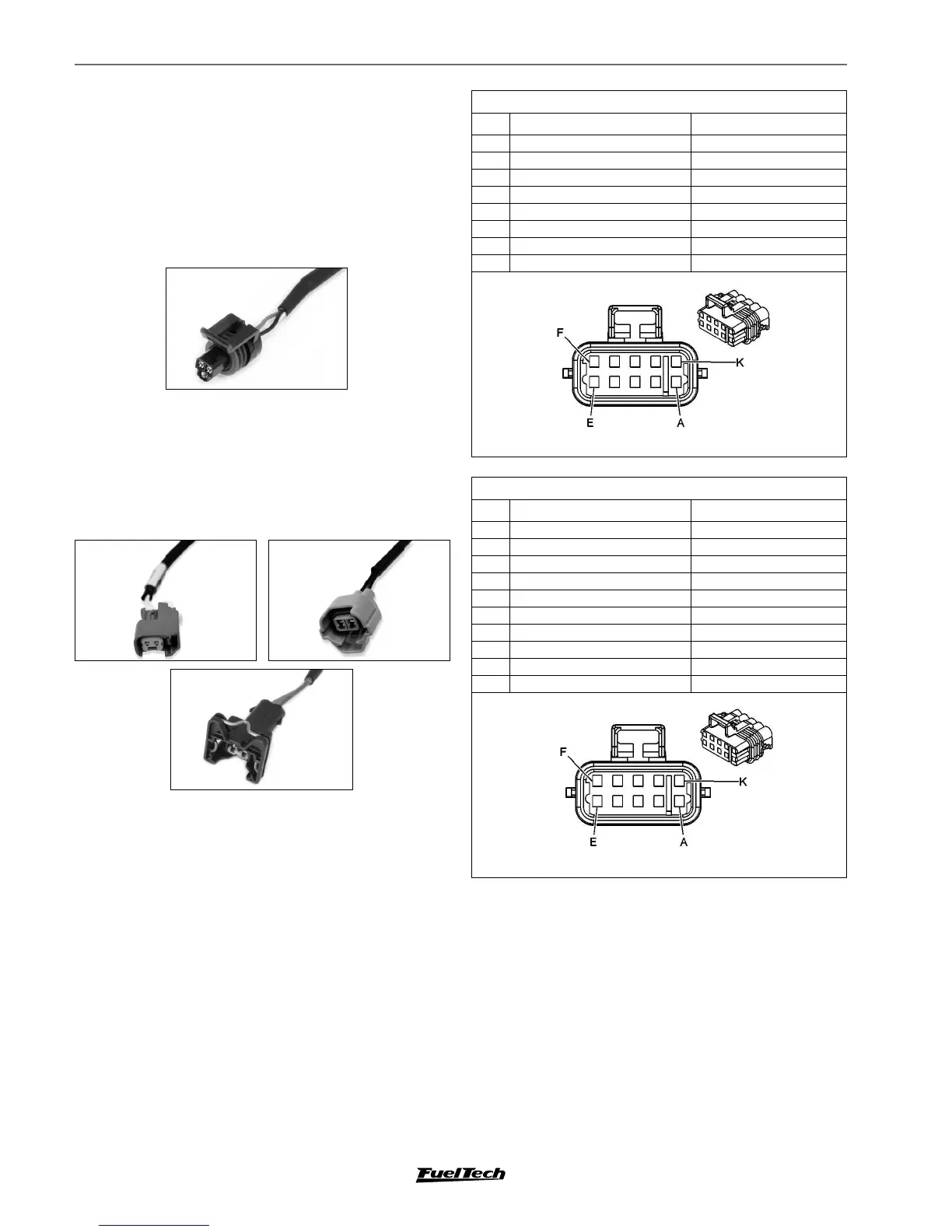 F

K

E

A

F

K

E

A

FuelTech