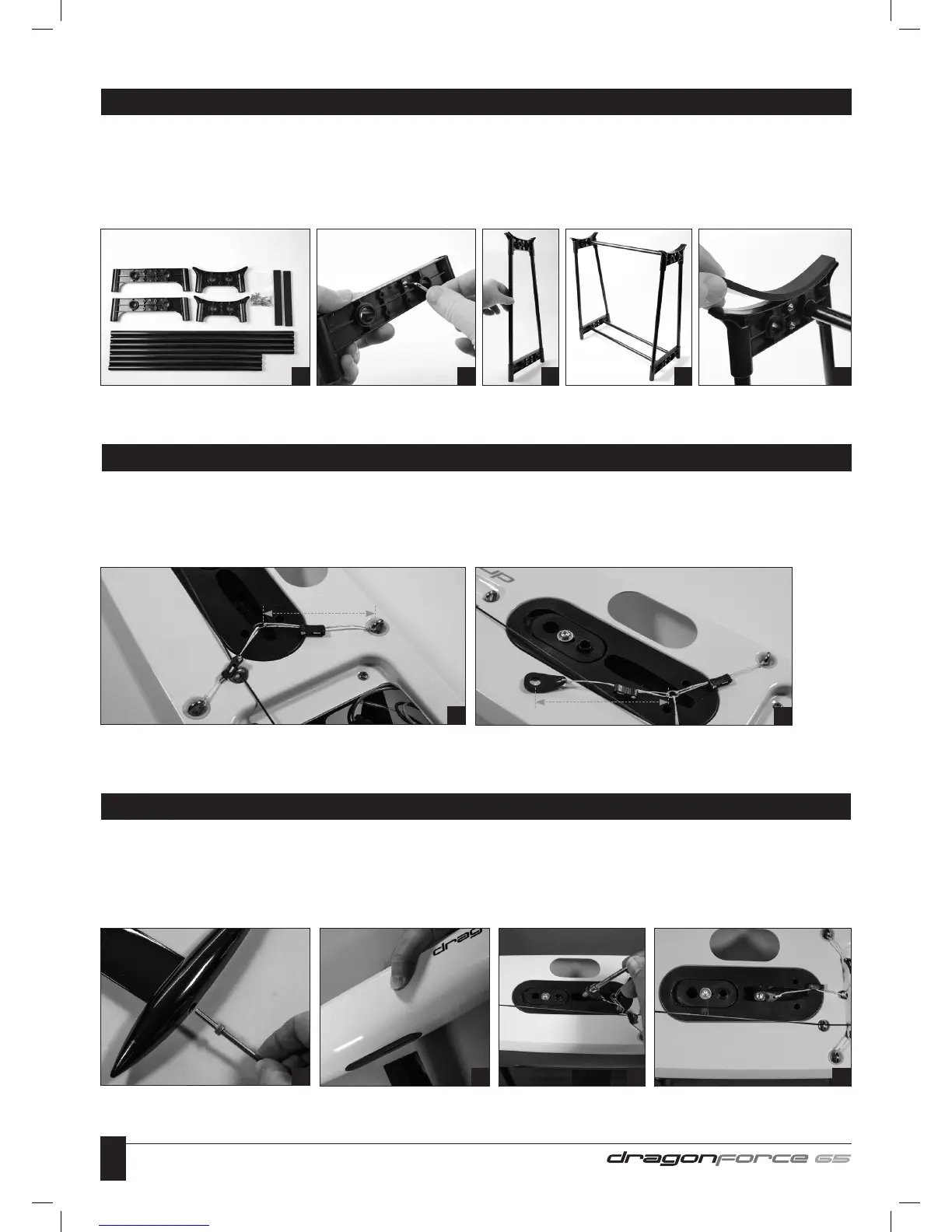 drag

dragonFORCE 65