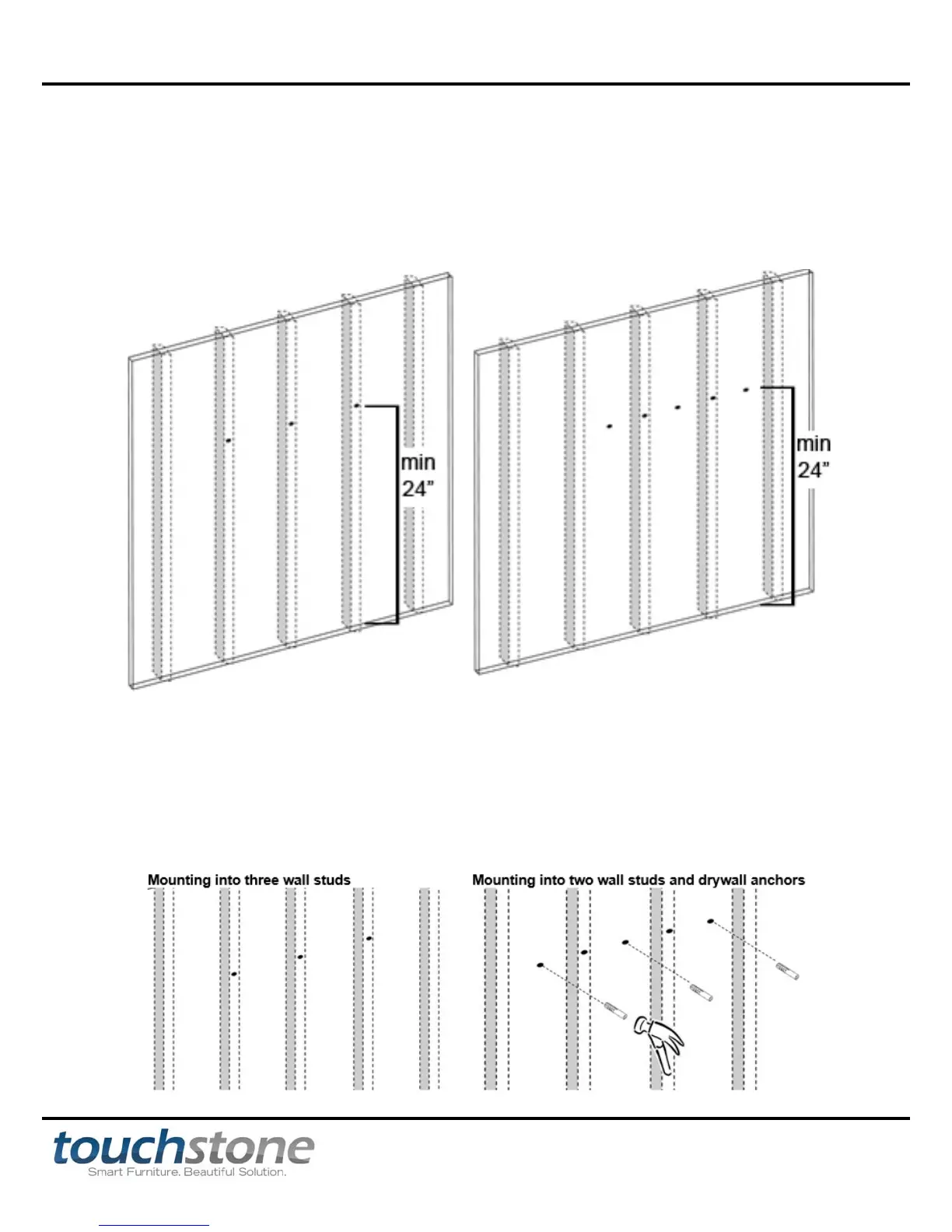 min 24"

min 24"

Mounting into three wall studs

Mounting into two wall studs and drywall anchors

touchstone
Smart Furniture. Beautiful Solution.