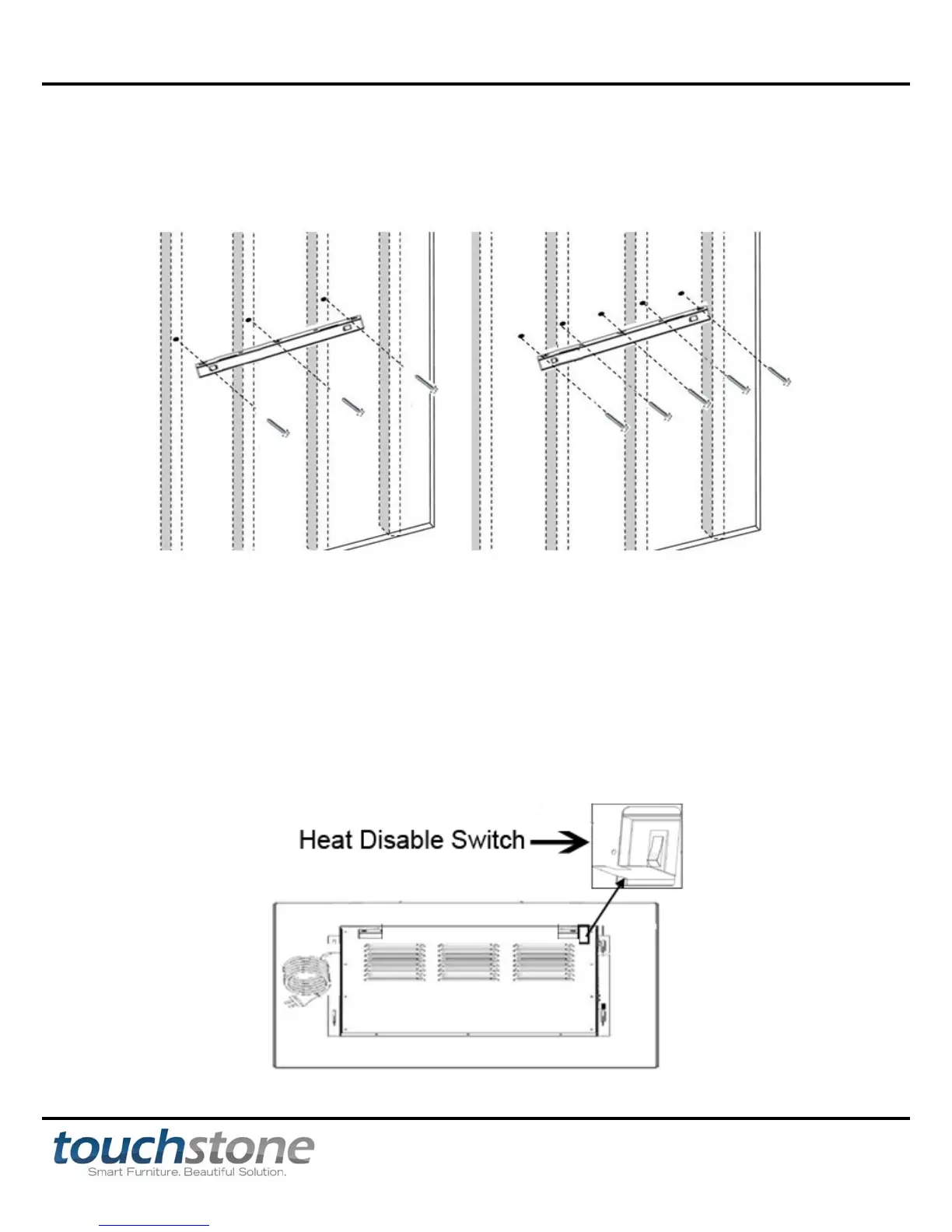 Heat Disable Switch

touchstone
Smart Furniture. Beautiful Solution.