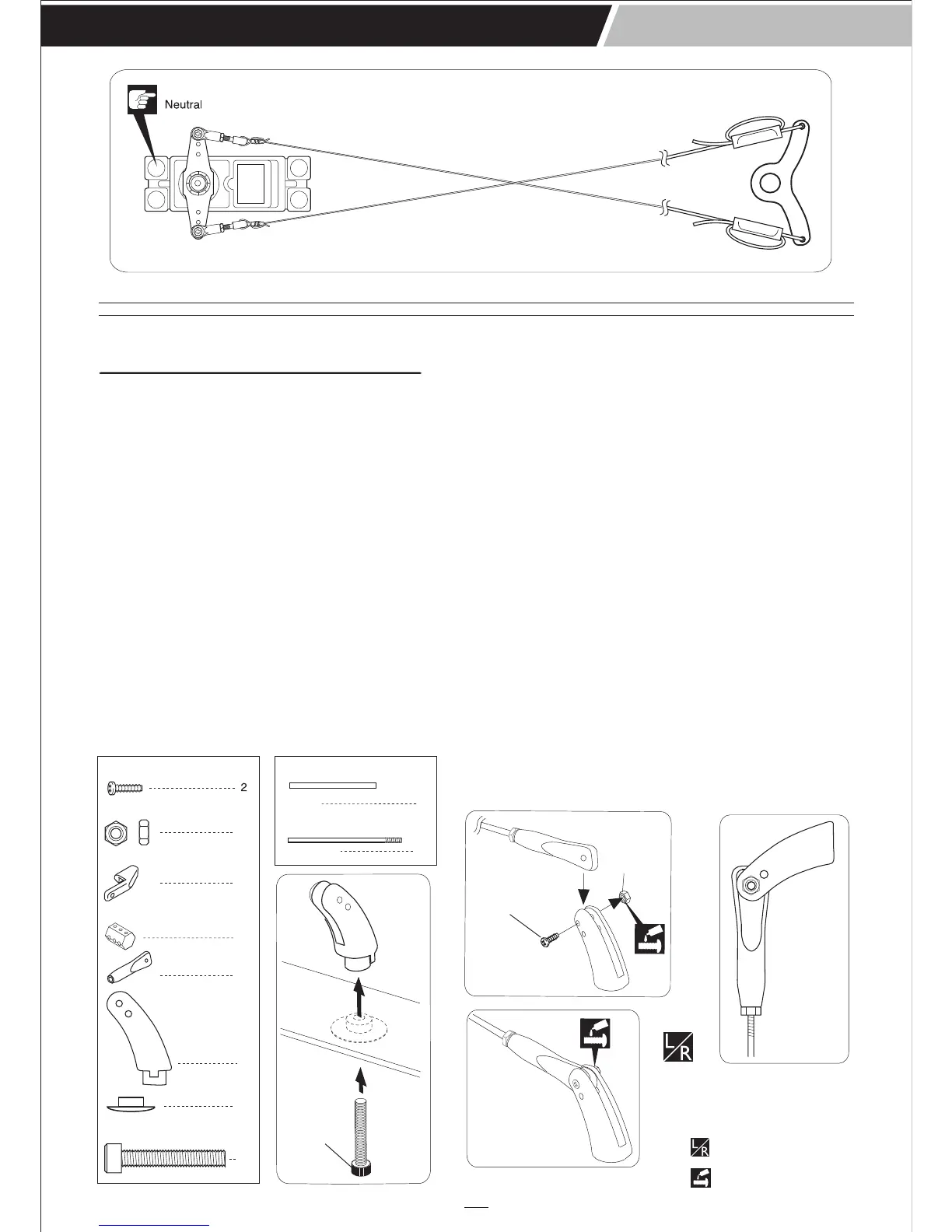 Neutral

2

L/R

L/R