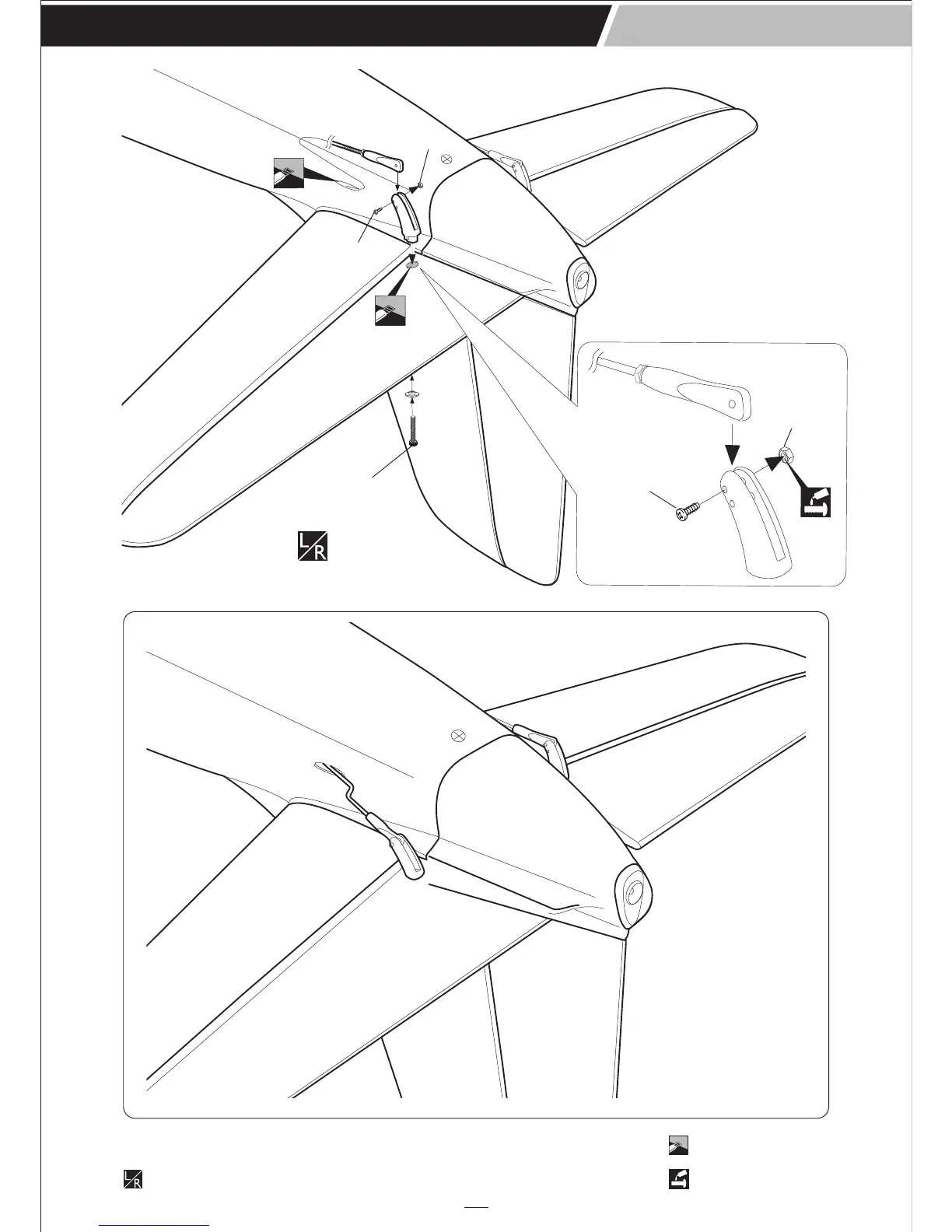 L R

L R