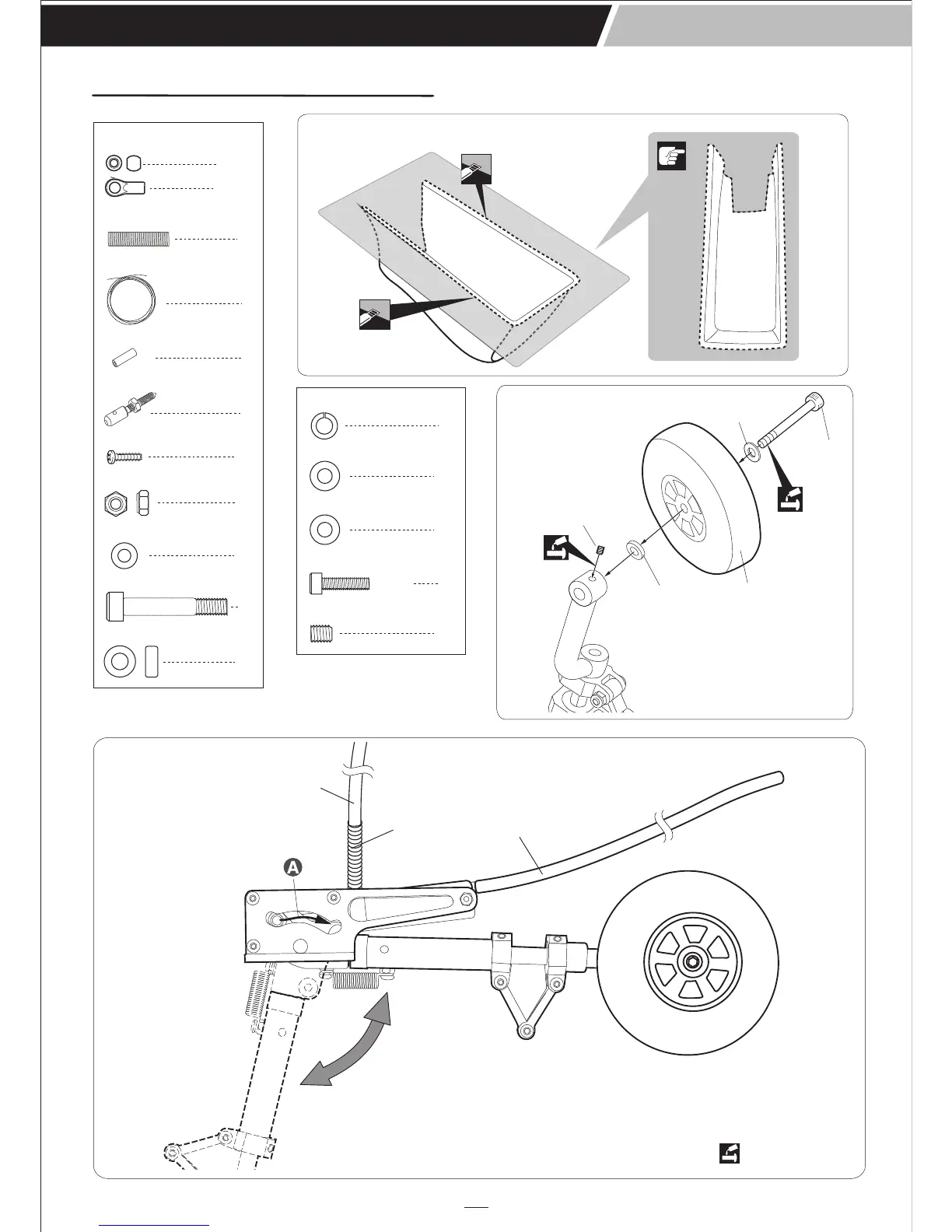 A