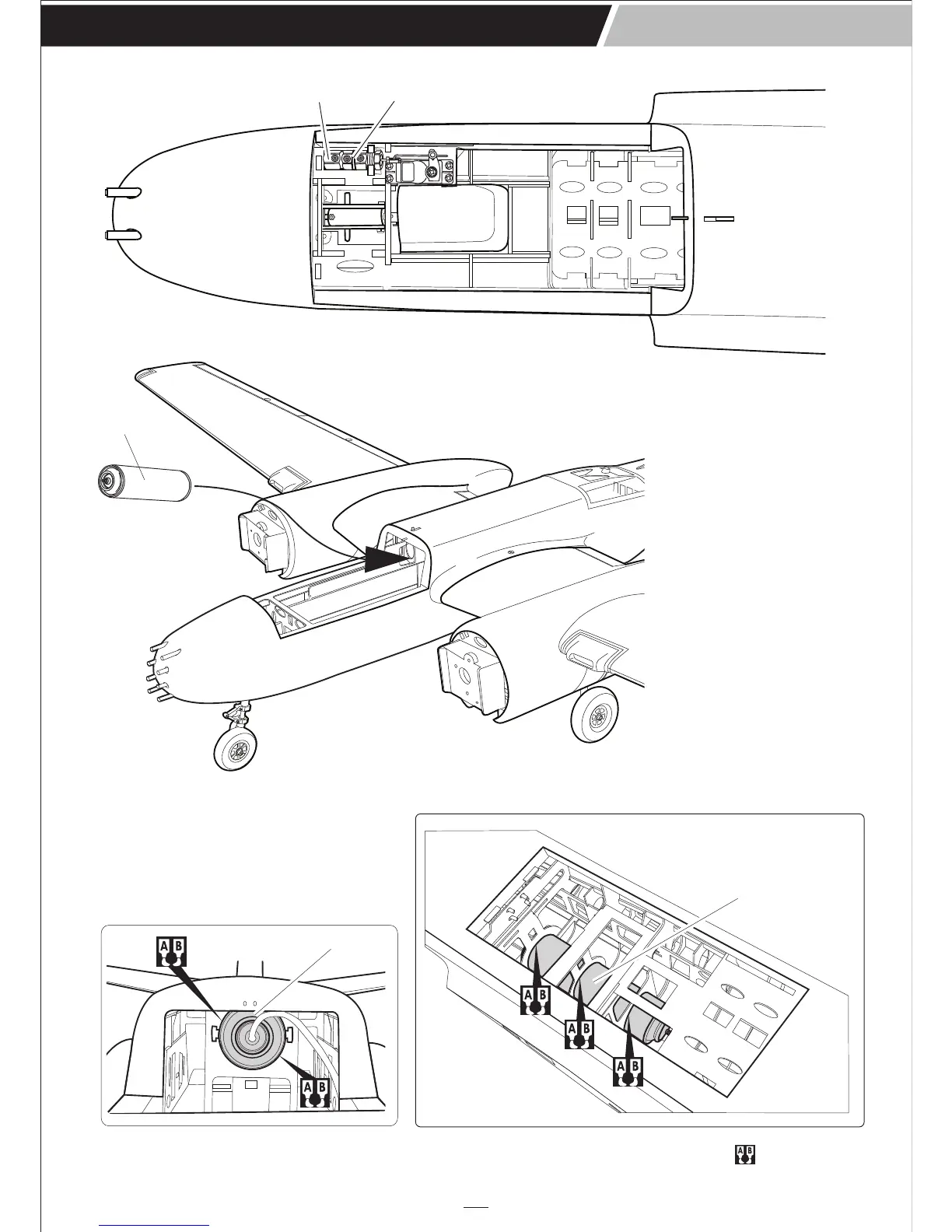 A B

A B

A B

A B

A B

A B