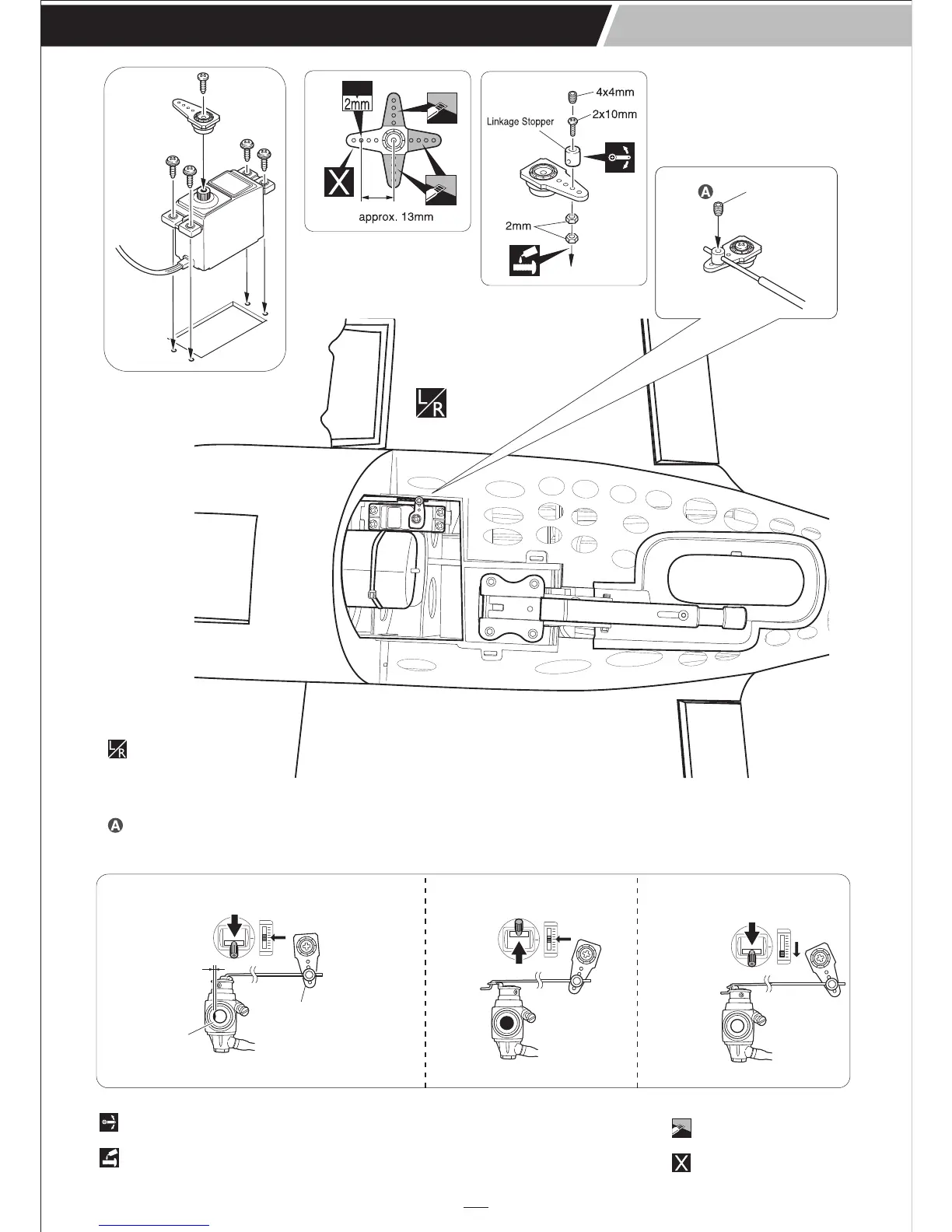 2mm

X

approx. 13mm

4x4mm

2x10mm

Linkage Stopper

2mm

A

L/R

L/R

A

X