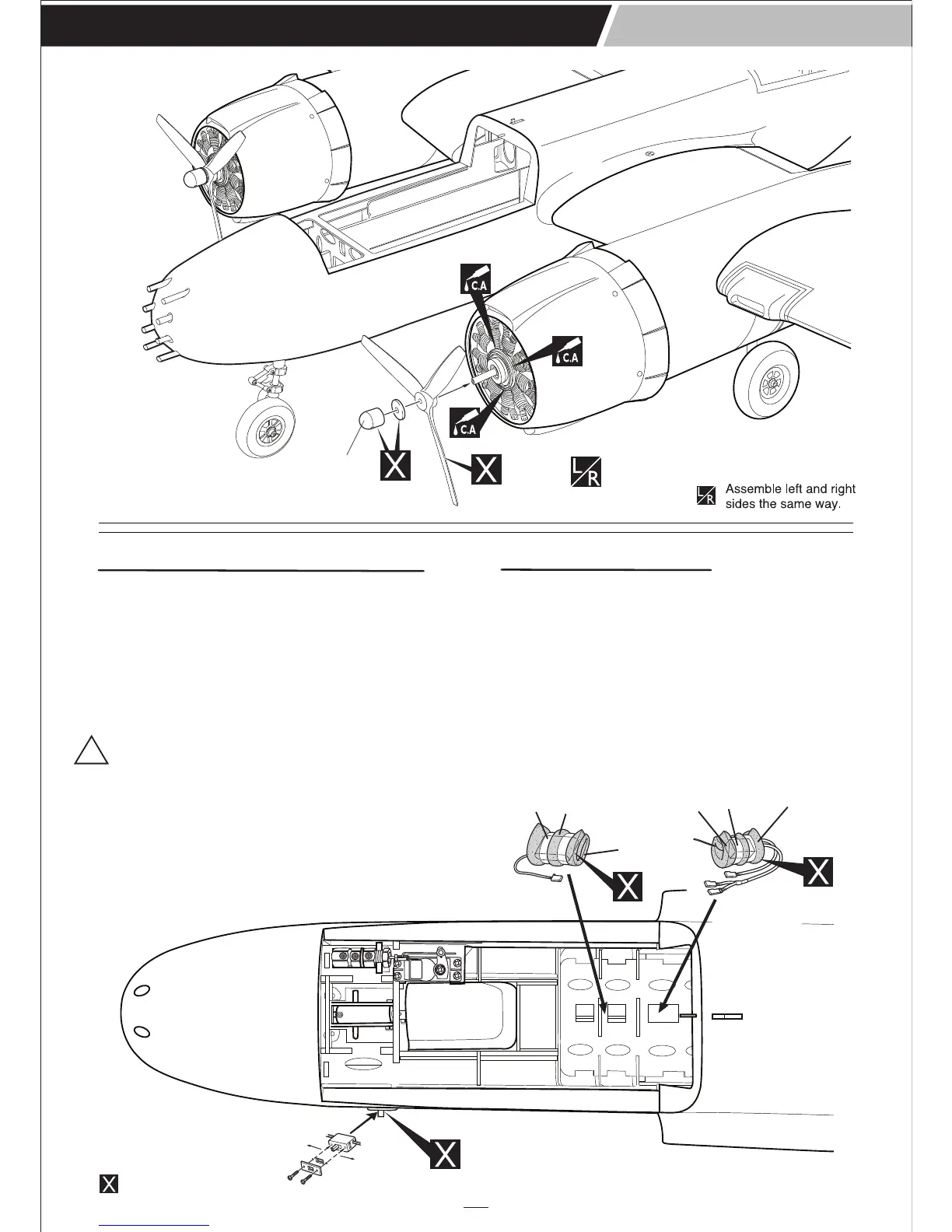 C.A
C.A
C.A
X
X
L/R

L/R Assemble left and right sides the same way.

X
X

X

X