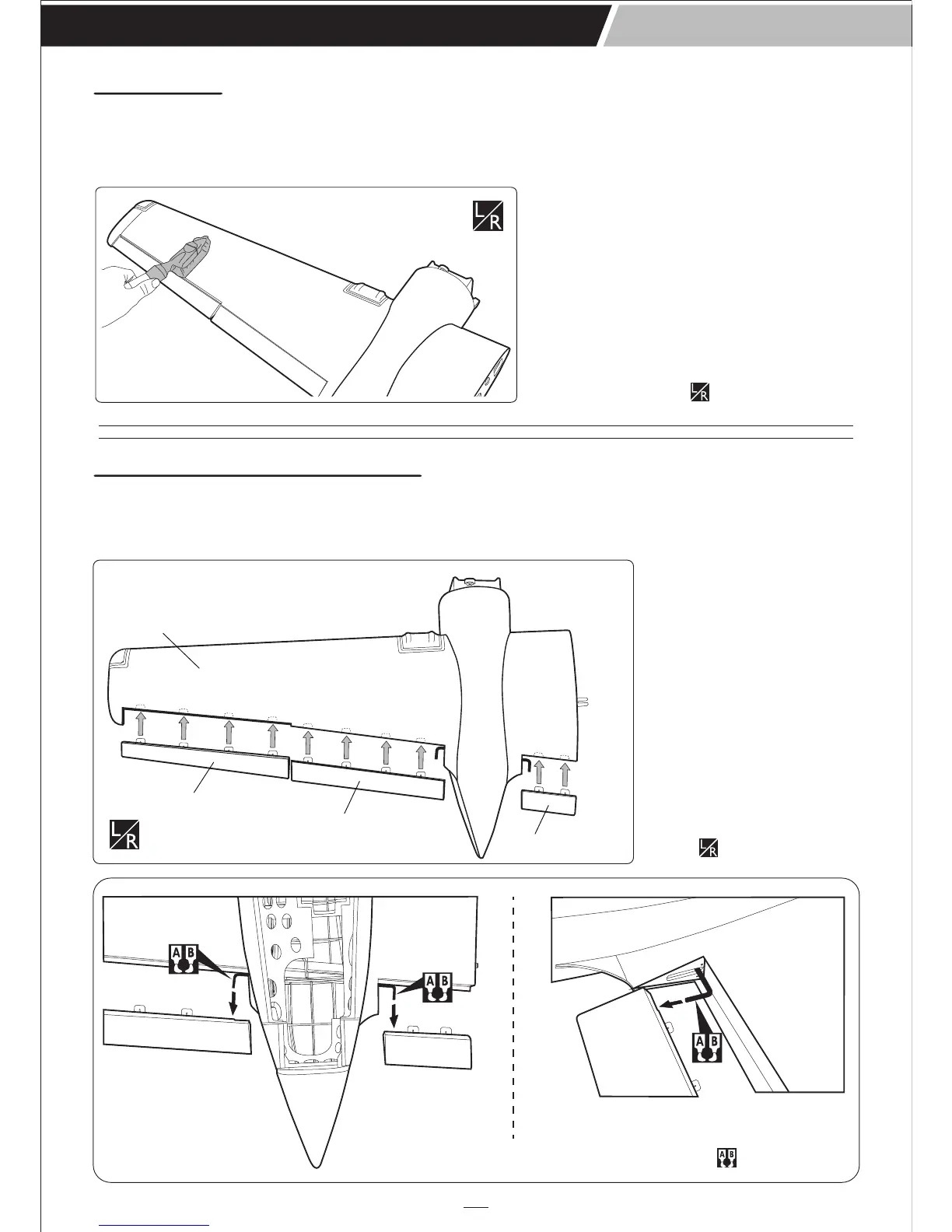 L R

L R

L R

L R

A B

A B

A B

A B