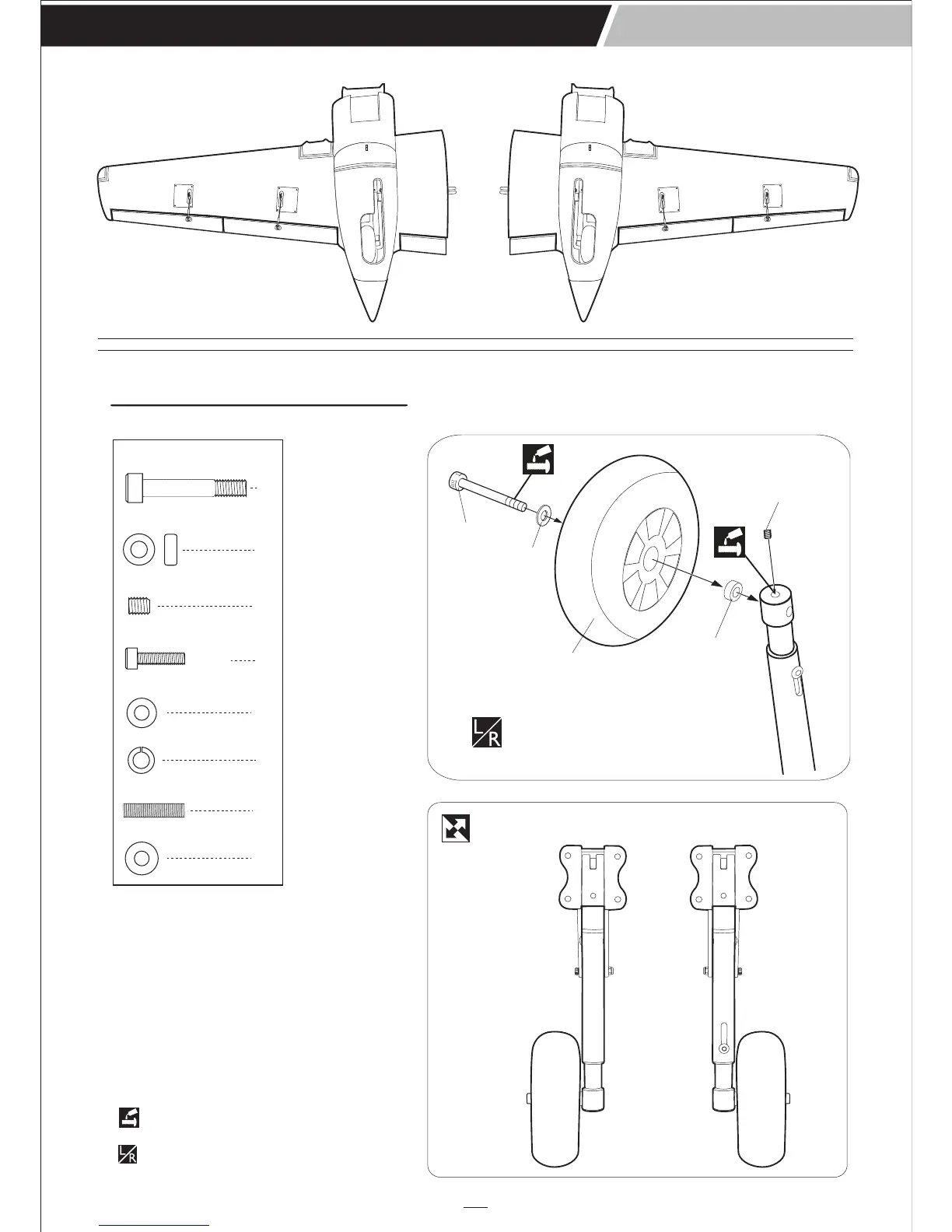 L
R

L
R