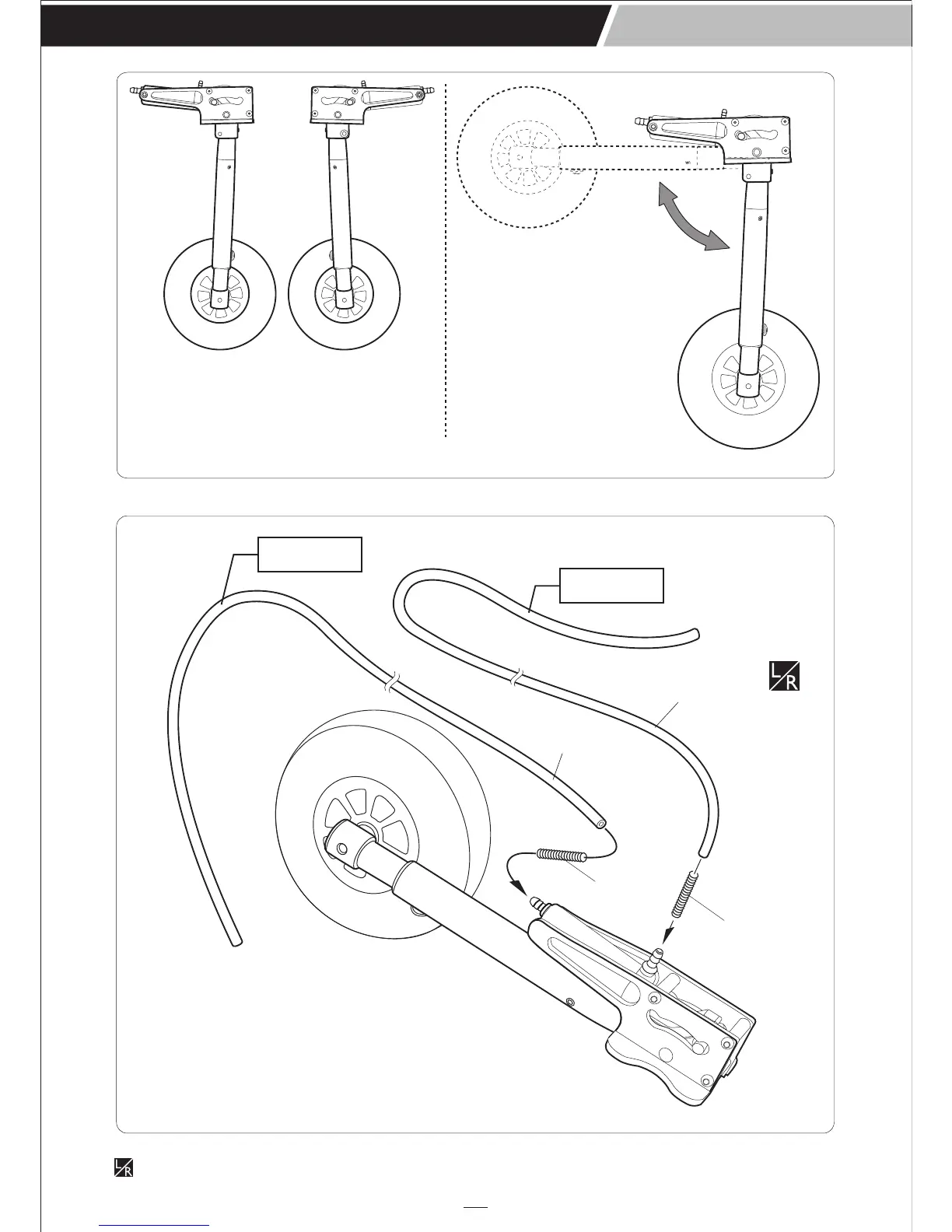 L R

L R