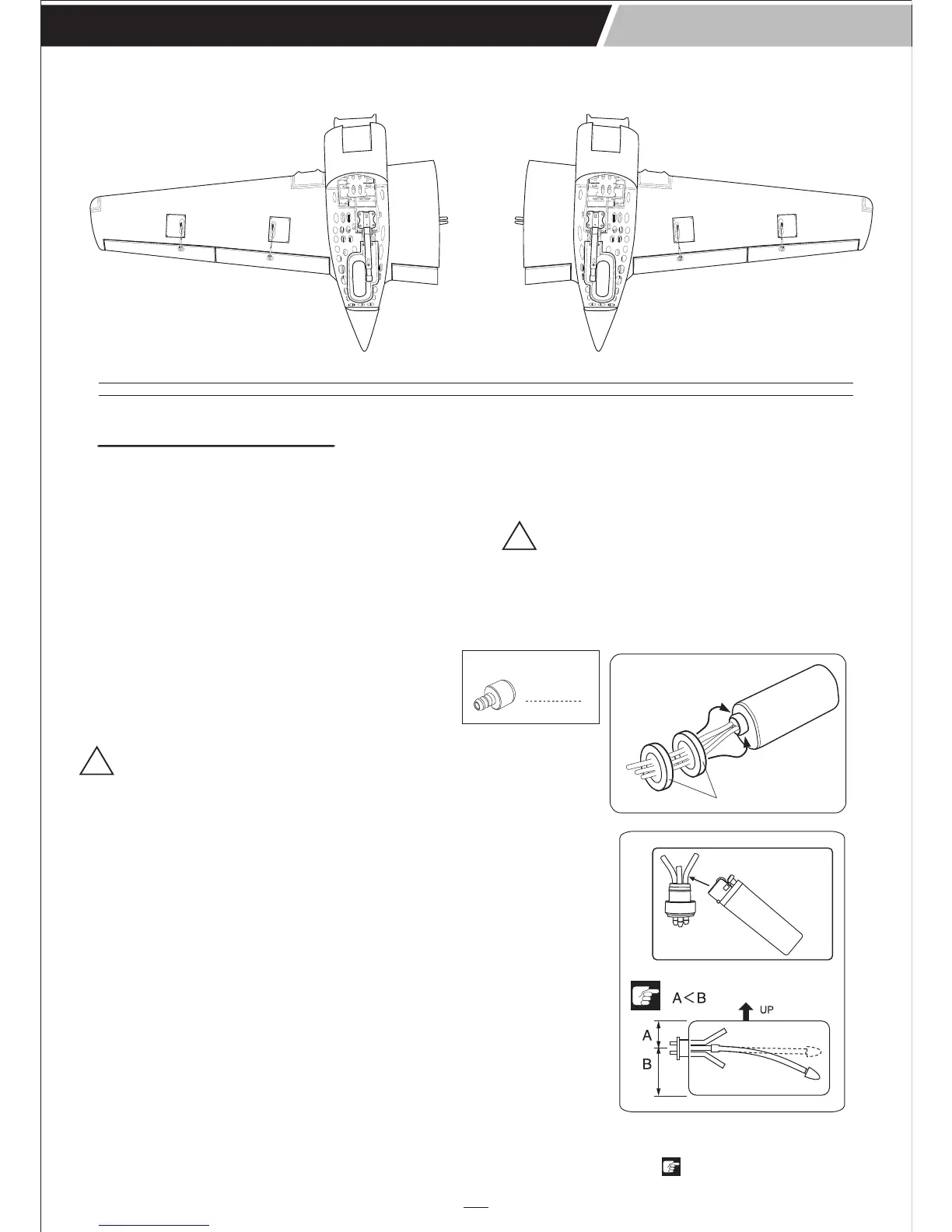 A<B

UP

A

B