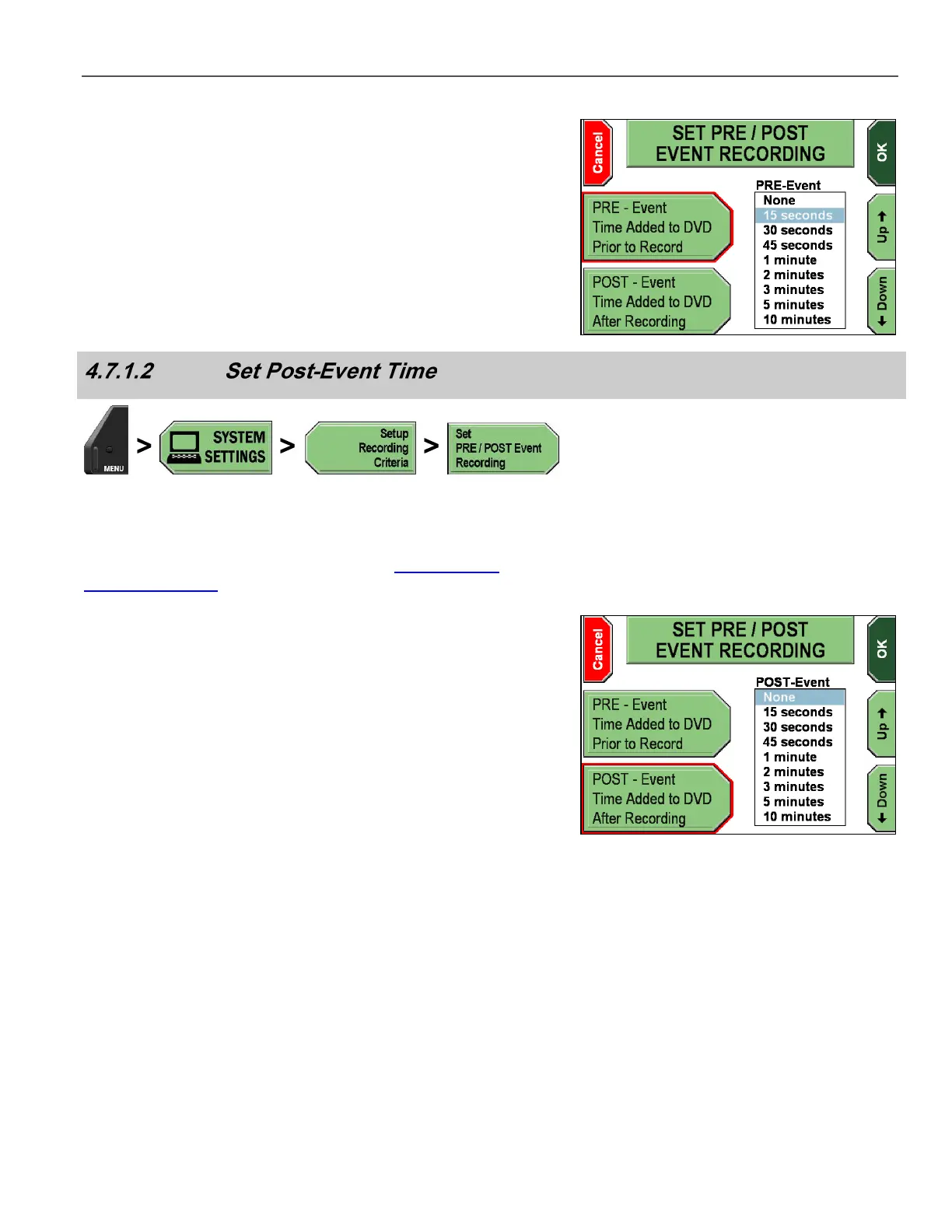 Cancel

SET PRE / POST EVENT RECORDING

OK

PRE - Event Time Added to DVD Prior to Record

POST - Event Time Added to DVD After Recording

PRE-Event
None
15 seconds
30 seconds
45 seconds
1 minute
2 minutes
3 minutes
5 minutes
10 minutes

Up

Down

4.7.1.2 Set Post-Event Time

MENU > SYSTEM SETTINGS > Setup Recording Criteria > Set PRE / POST Event Recording

Cancel

SET PRE / POST EVENT RECORDING

OK

PRE - Event Time Added to DVD Prior to Record

POST - Event Time Added to DVD After Recording

POST-Event
None
15 seconds
30 seconds
45 seconds
1 minute
2 minutes
3 minutes
5 minutes
10 minutes

Up

Down