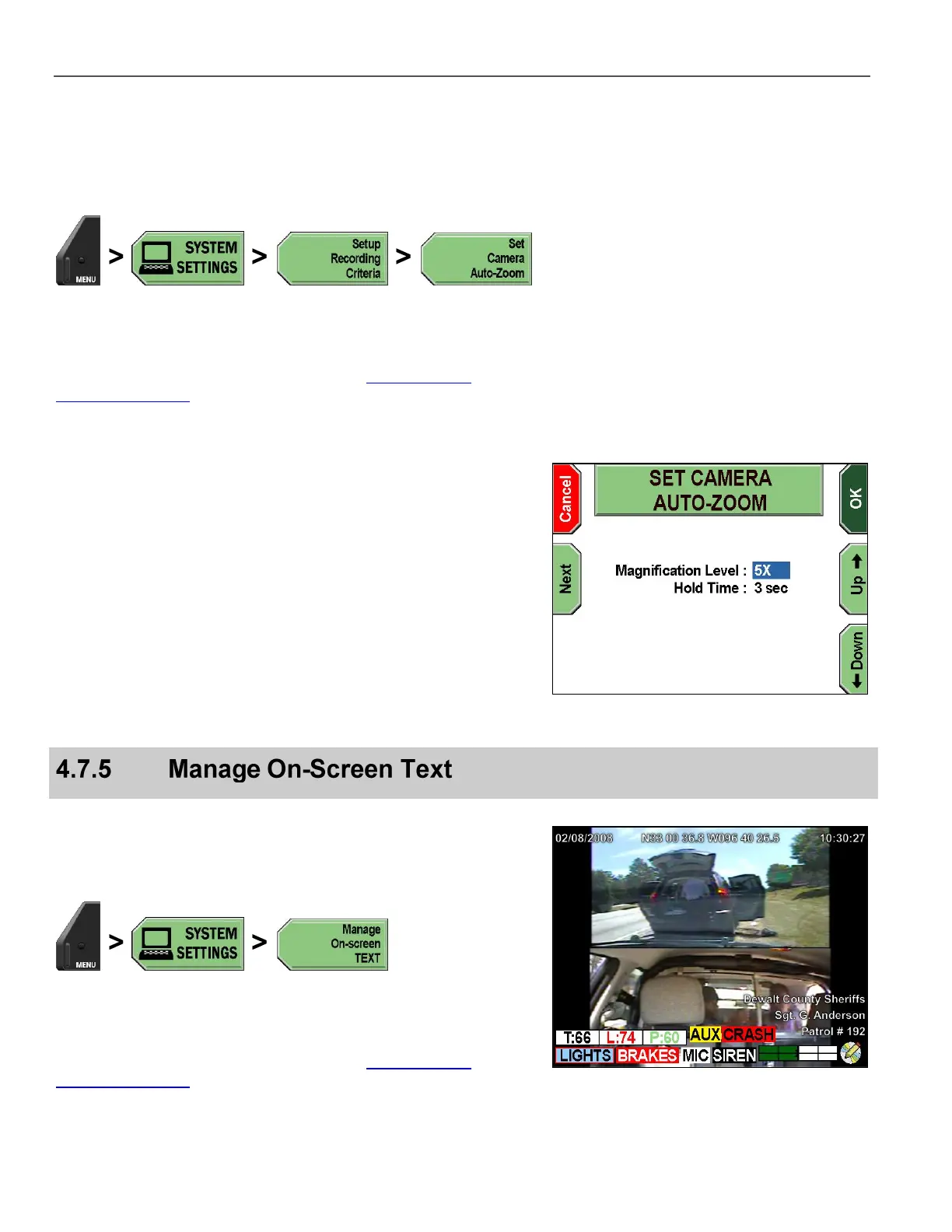 MENU > SYSTEM SETTINGS > Setup Recording Criteria > Set Camera Auto-Zoom

Cancel

SET CAMERA AUTO-ZOOM

OK

Next

Magnification Level : 5X
Hold Time : 3 sec

Up

Down

4.7.5 Manage On-Screen Text

MENU > SYSTEM SETTINGS > Manage On-screen TEXT

02/08/2008 N33 00 36.8 W096 40 26.5 10:30:27

Dewalt County Sheriffs
Sgt. G. Anderson
Patrol # 192

T:66 L:74 P:60 AUX CRASH
LIGHTS BRAKES MIC SIREN