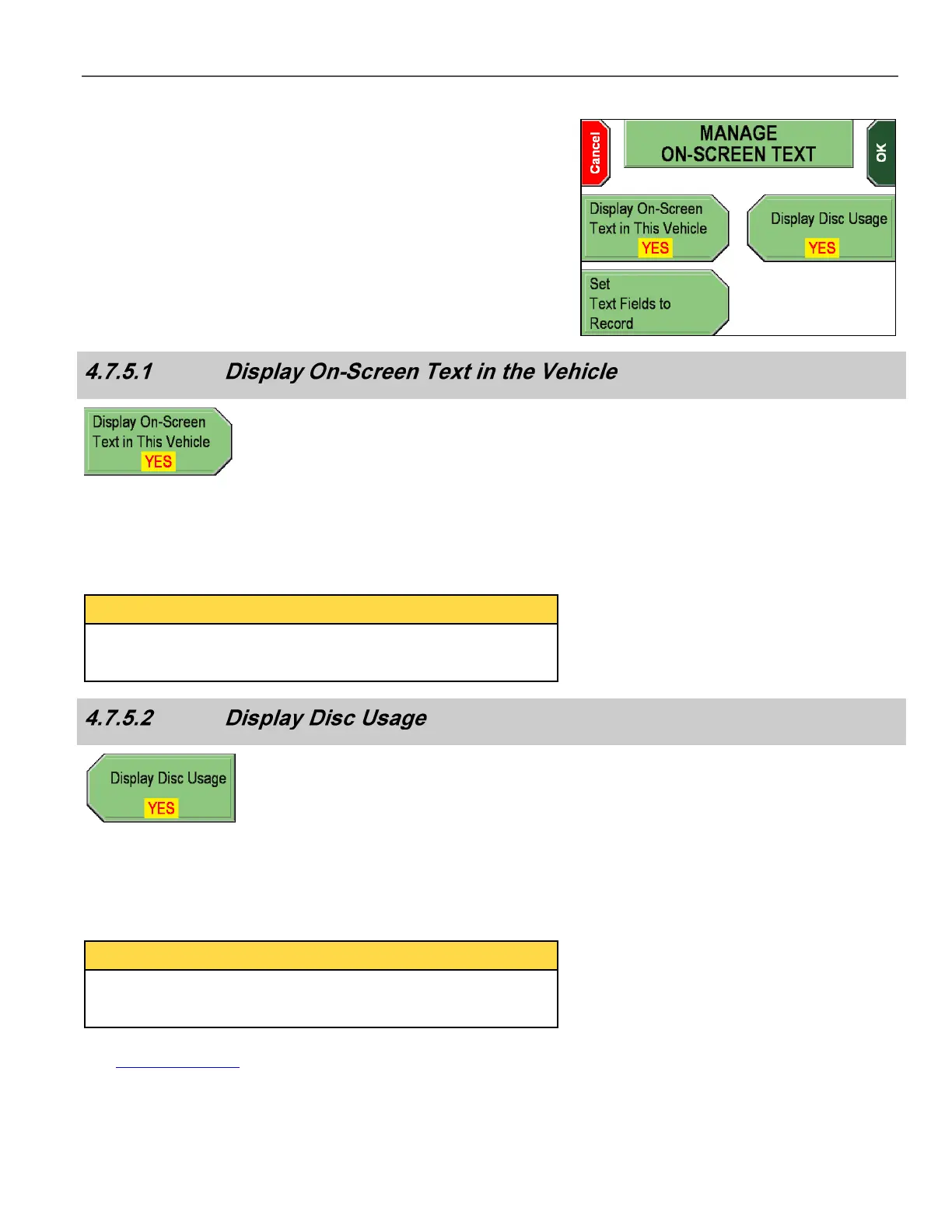 Cancel

MANAGE
ON-SCREEN TEXT

OK

Display On-Screen Text in This Vehicle
YES

Display Disc Usage
YES

Set Text Fields to Record

4.7.5.1 Display On-Screen Text in the Vehicle

Display On-Screen Text in This Vehicle
YES

4.7.5.2 Display Disc Usage

Display Disc Usage
YES