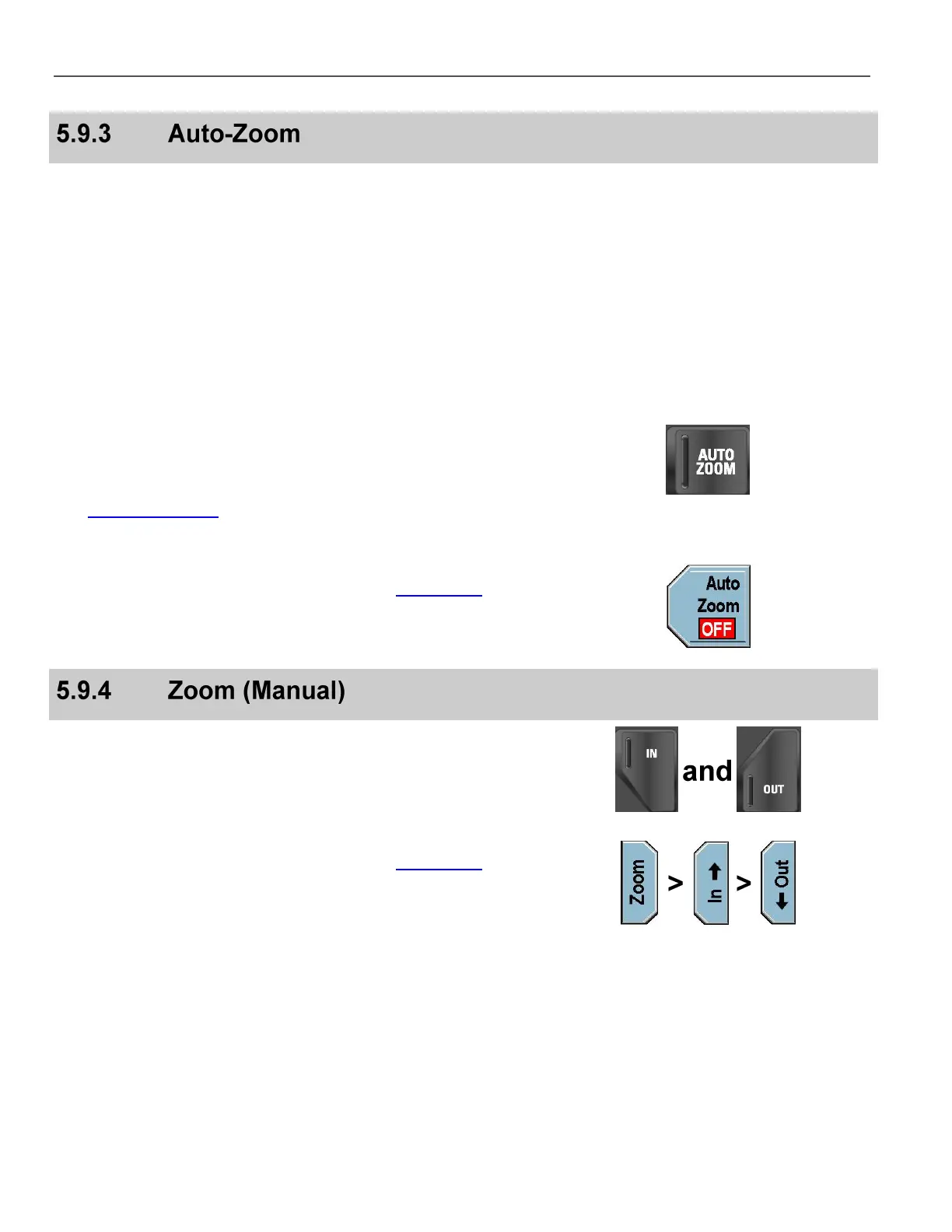 5.9.3 Auto-Zoom

AUTO ZOOM

Auto Zoom OFF

5.9.4 Zoom (Manual)

IN and OUT

Zoom > In > Out