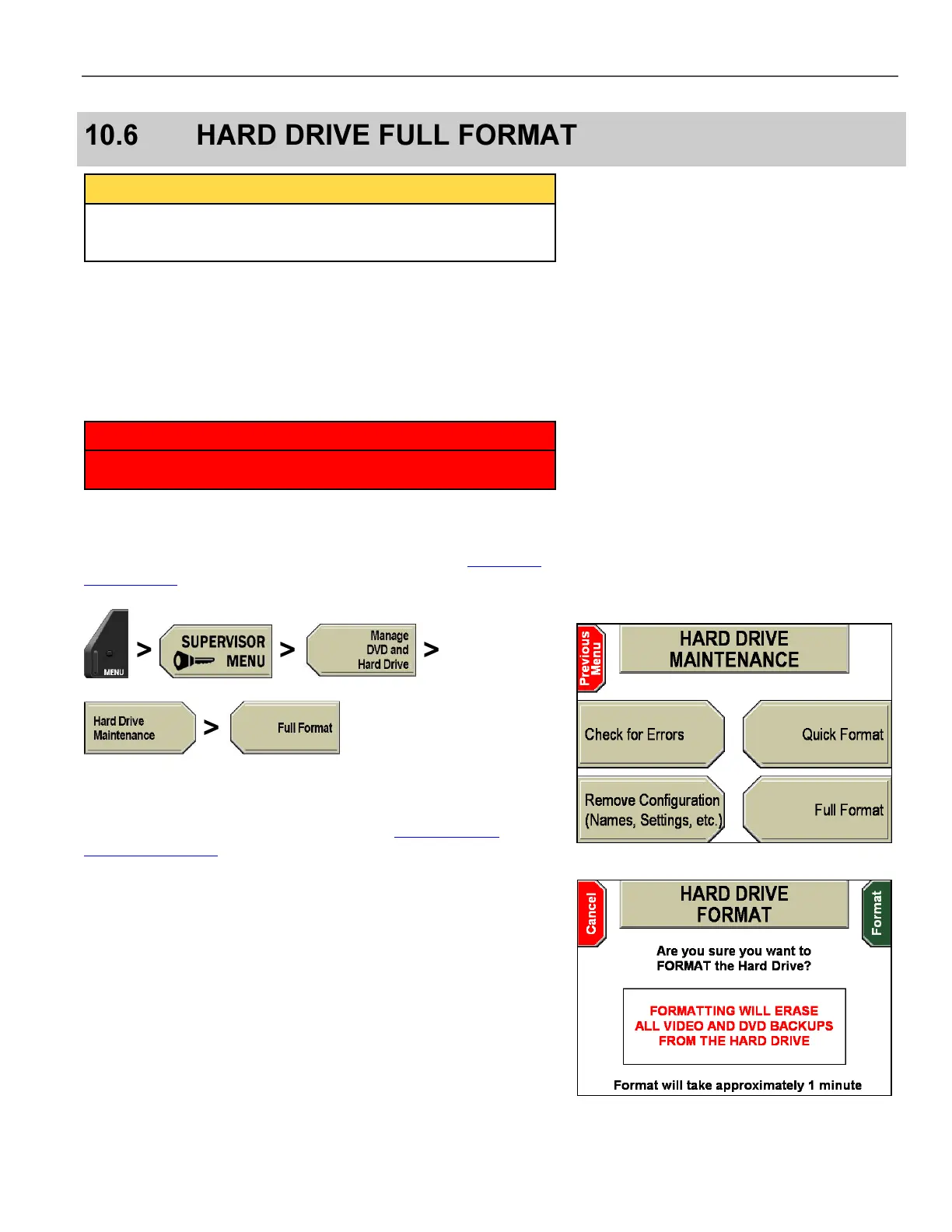 10.6 HARD DRIVE FULL FORMAT

MENU > SUPERVISOR MENU > Manage DVD and Hard Drive >

Hard Drive Maintenance > Full Format

Previous Menu

HARD DRIVE MAINTENANCE

Check for Errors

Quick Format

Remove Configuration (Names, Settings, etc.)

Full Format

Cancel

HARD DRIVE FORMAT

Format

Are you sure you want to FORMAT the Hard Drive?

FORMATTING WILL ERASE ALL VIDEO AND DVD BACKUPS FROM THE HARD DRIVE

Format will take approximately 1 minute