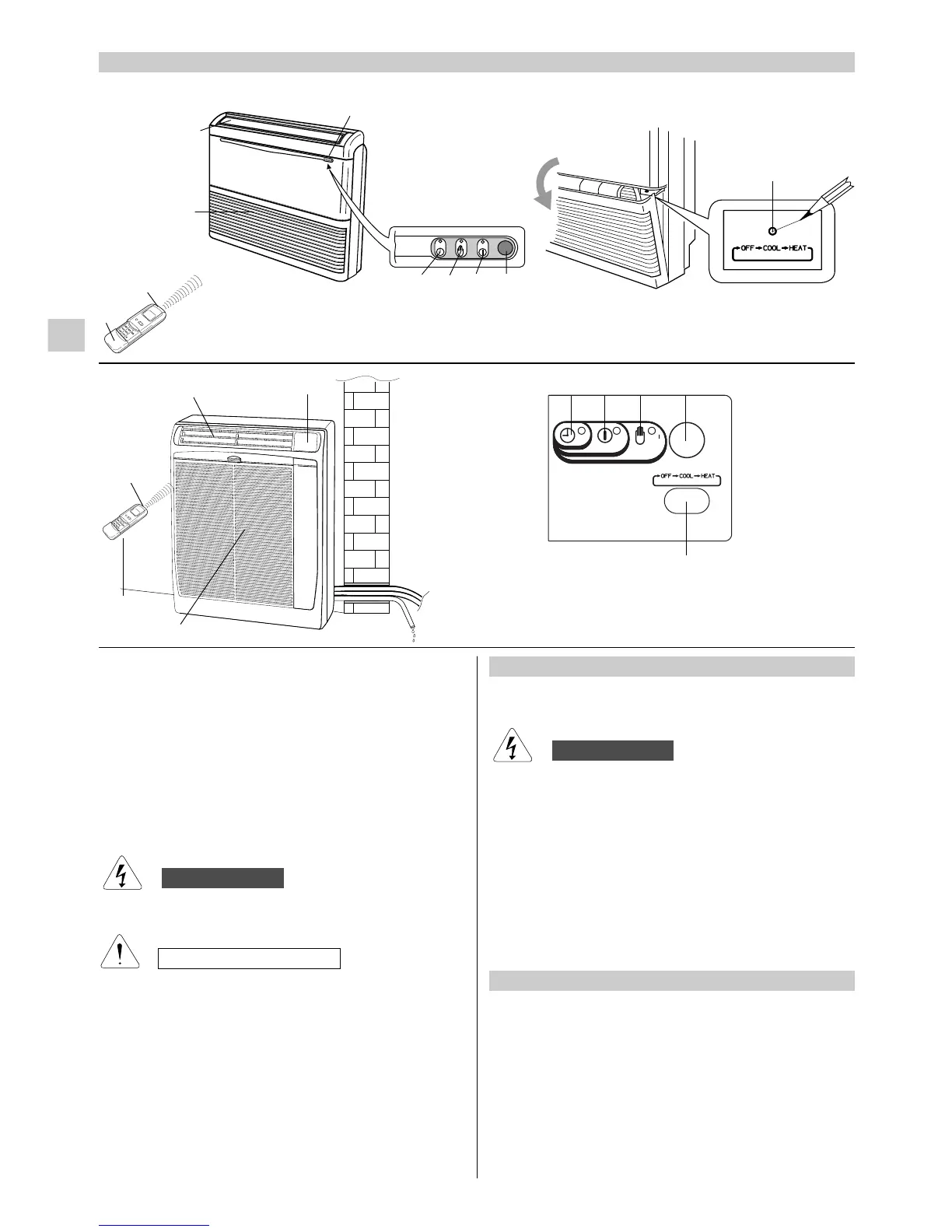 OFF → COOL → HEAT

OFF → COOL → HEAT