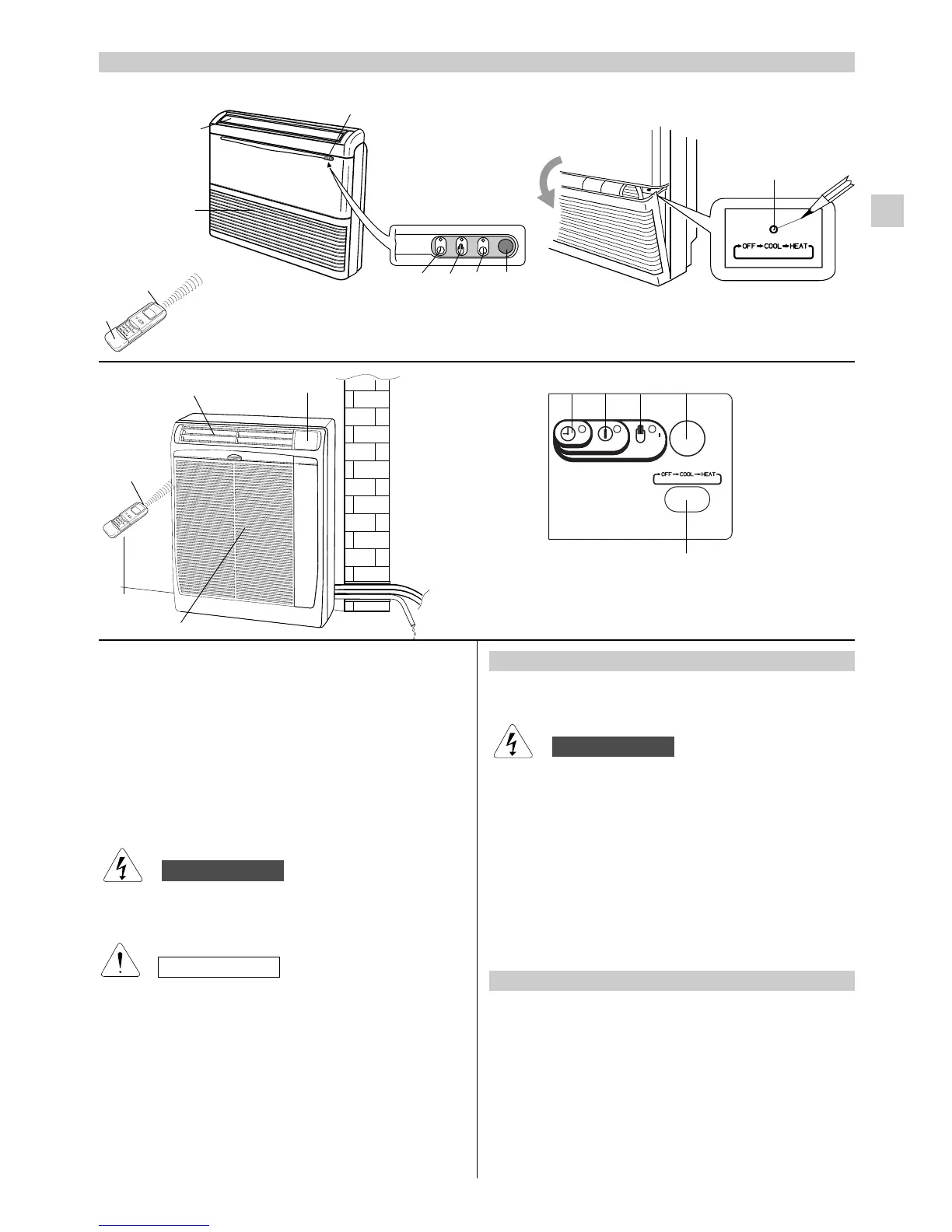 OFF → COOL → HEAT

OFF → COOL → HEAT