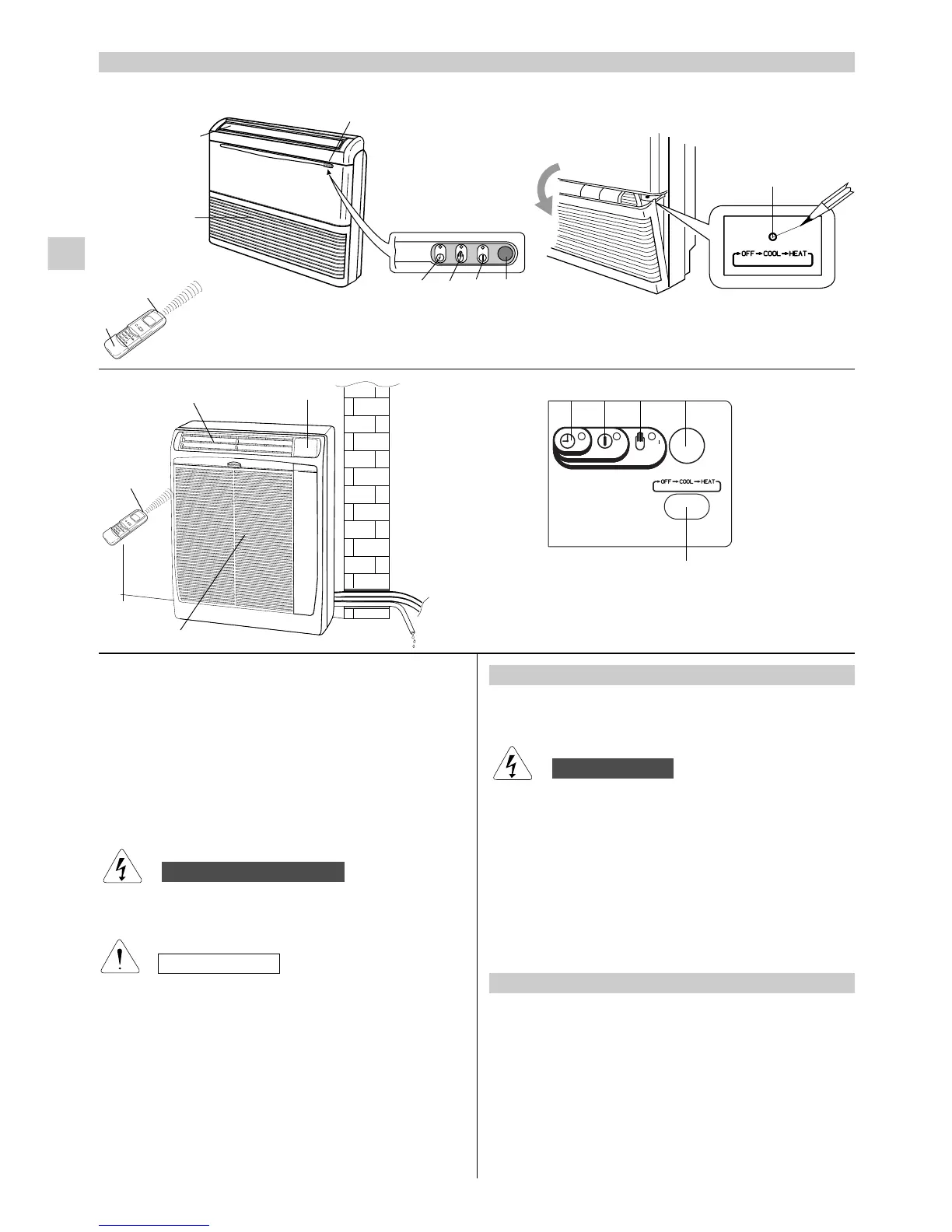 OFF → COOL → HEAT

OFF → COOL → HEAT