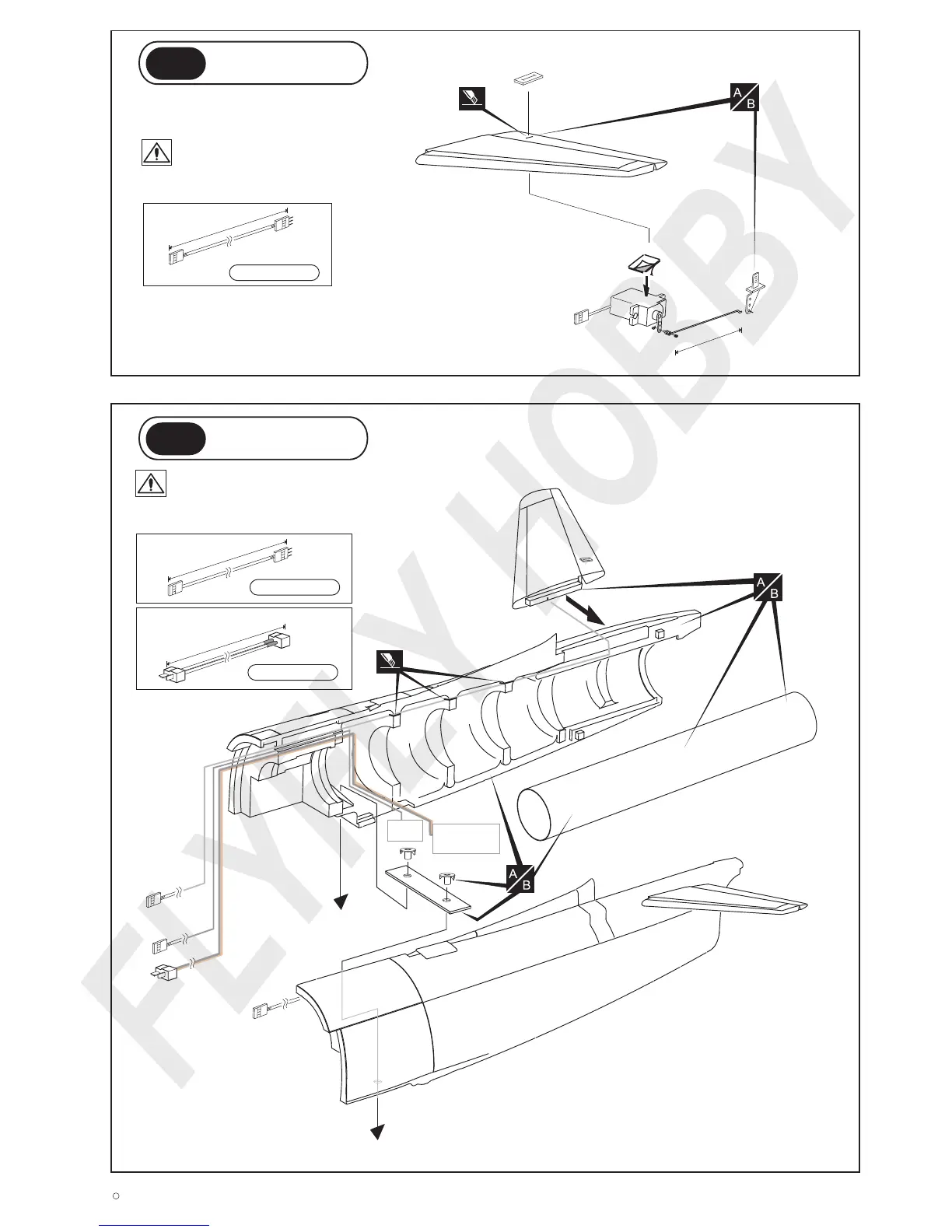 A
B

A
B

A
B

FLYFLY HOBBY