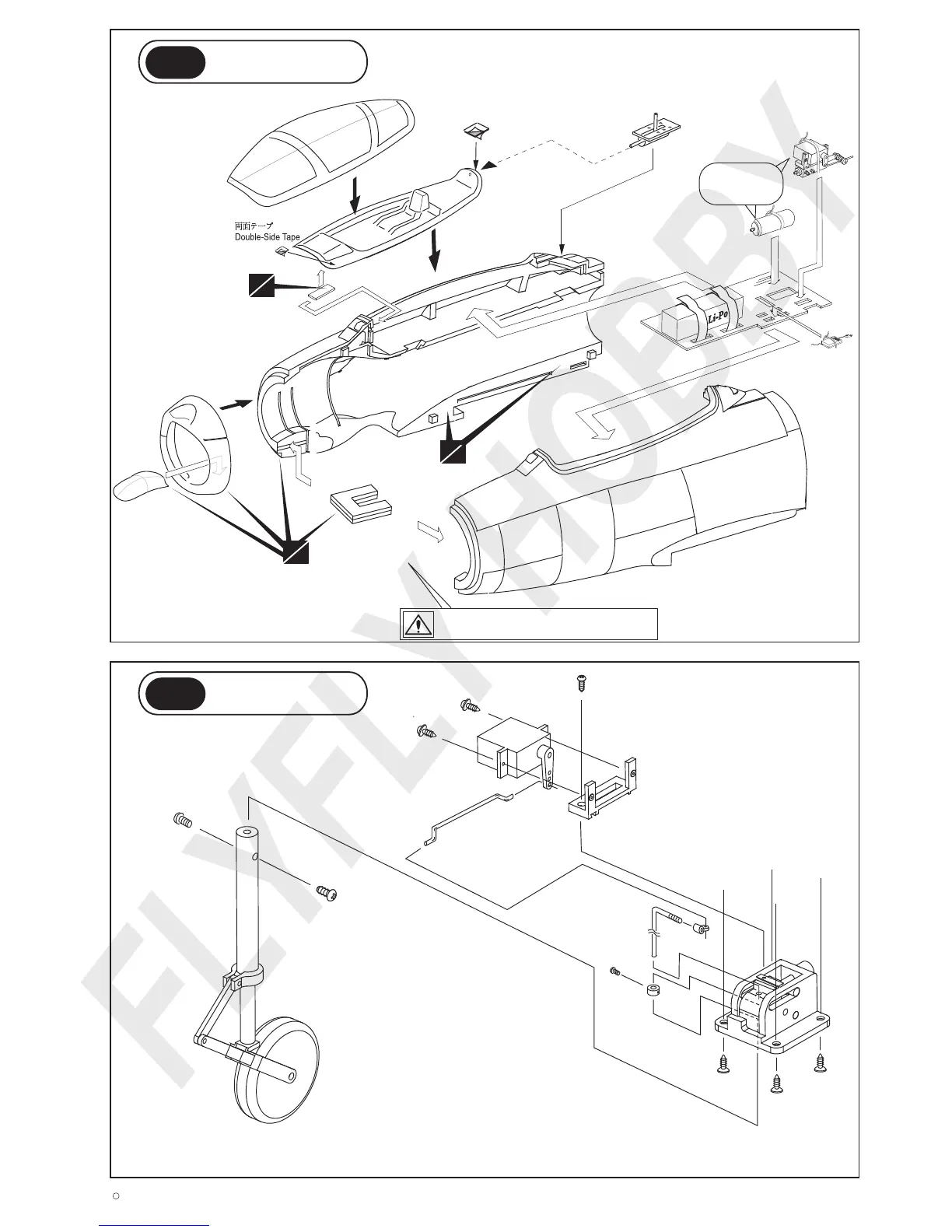 両面テープ
Double-Side Tape

Li-Po

FLYFLY HOBBY