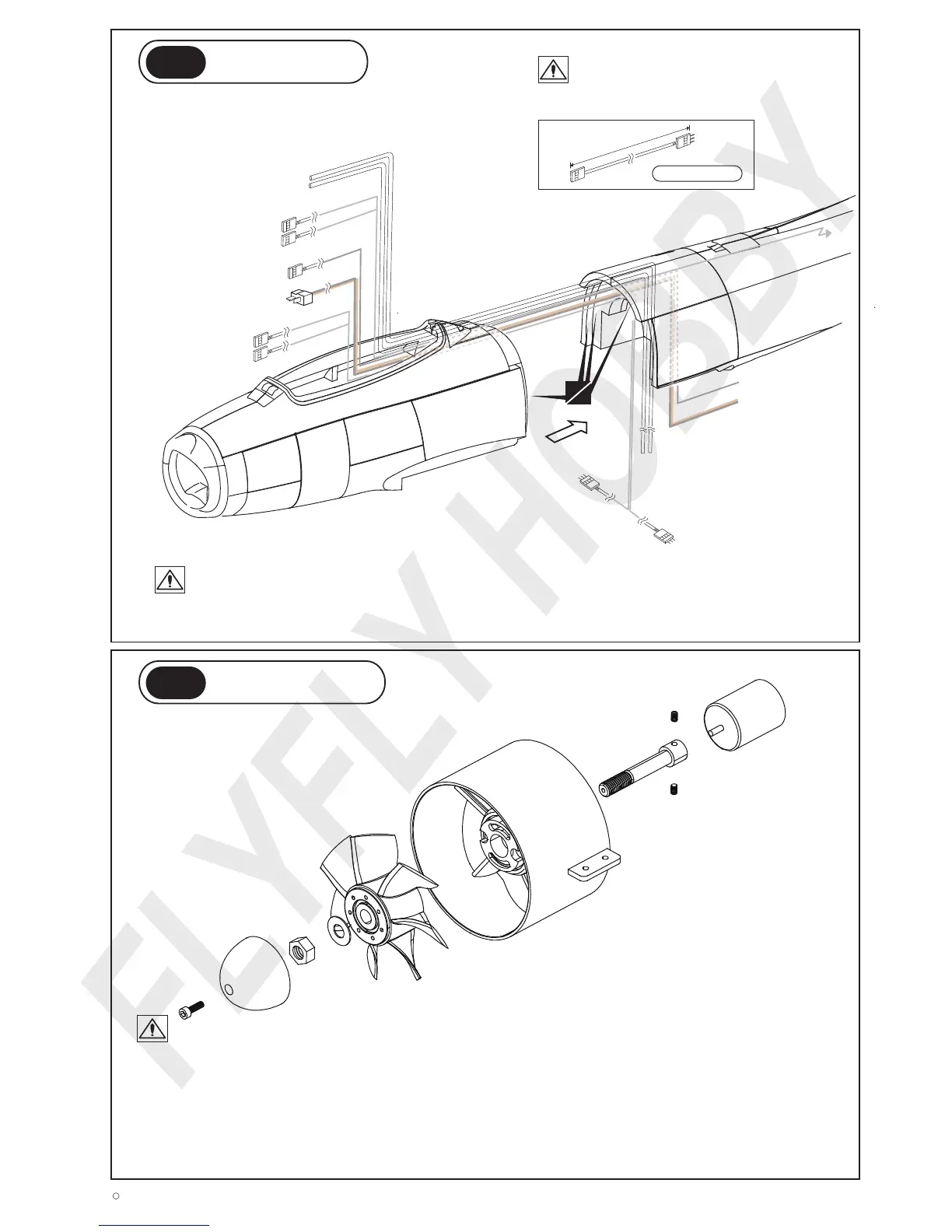 FLYFLY HOBBY