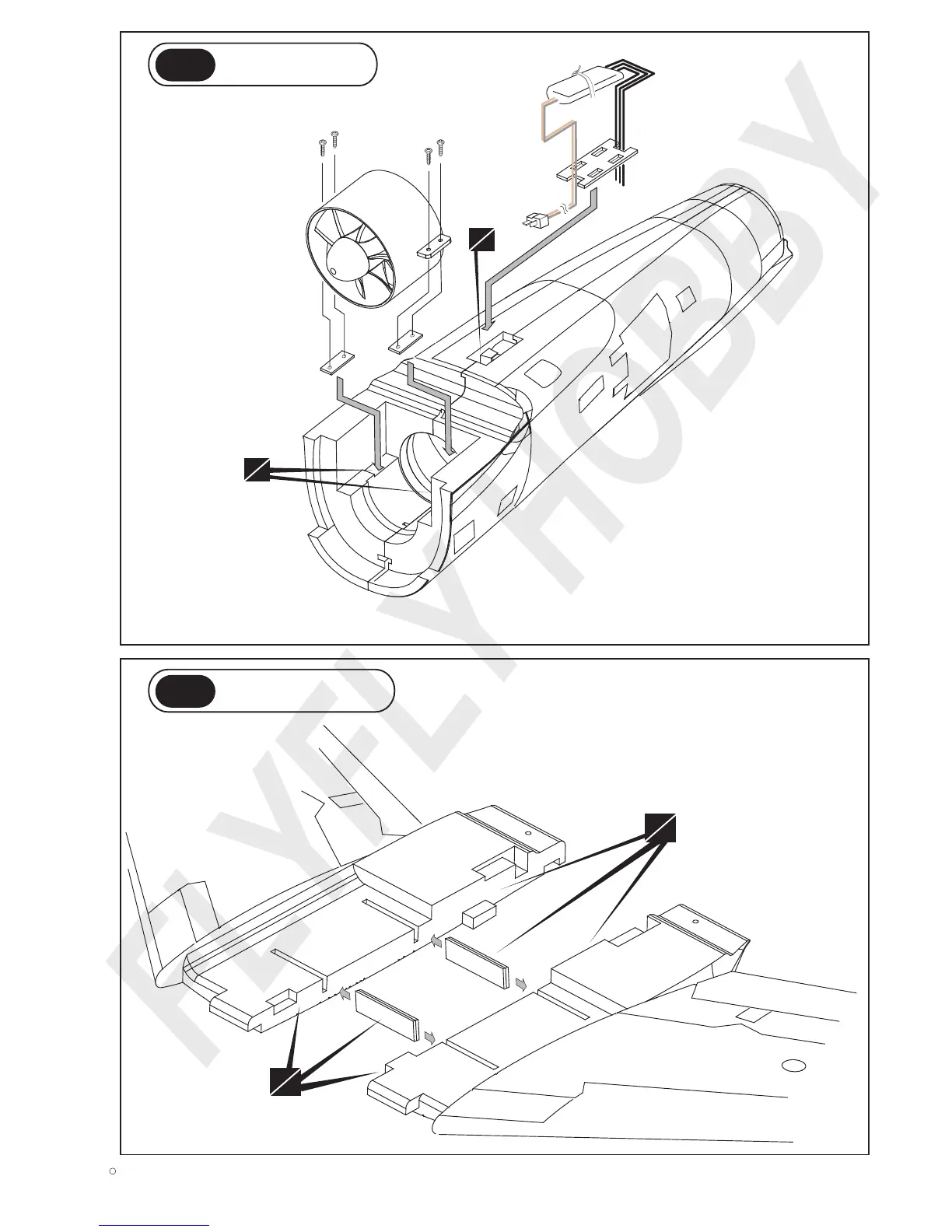 FLYFLY HOBBY