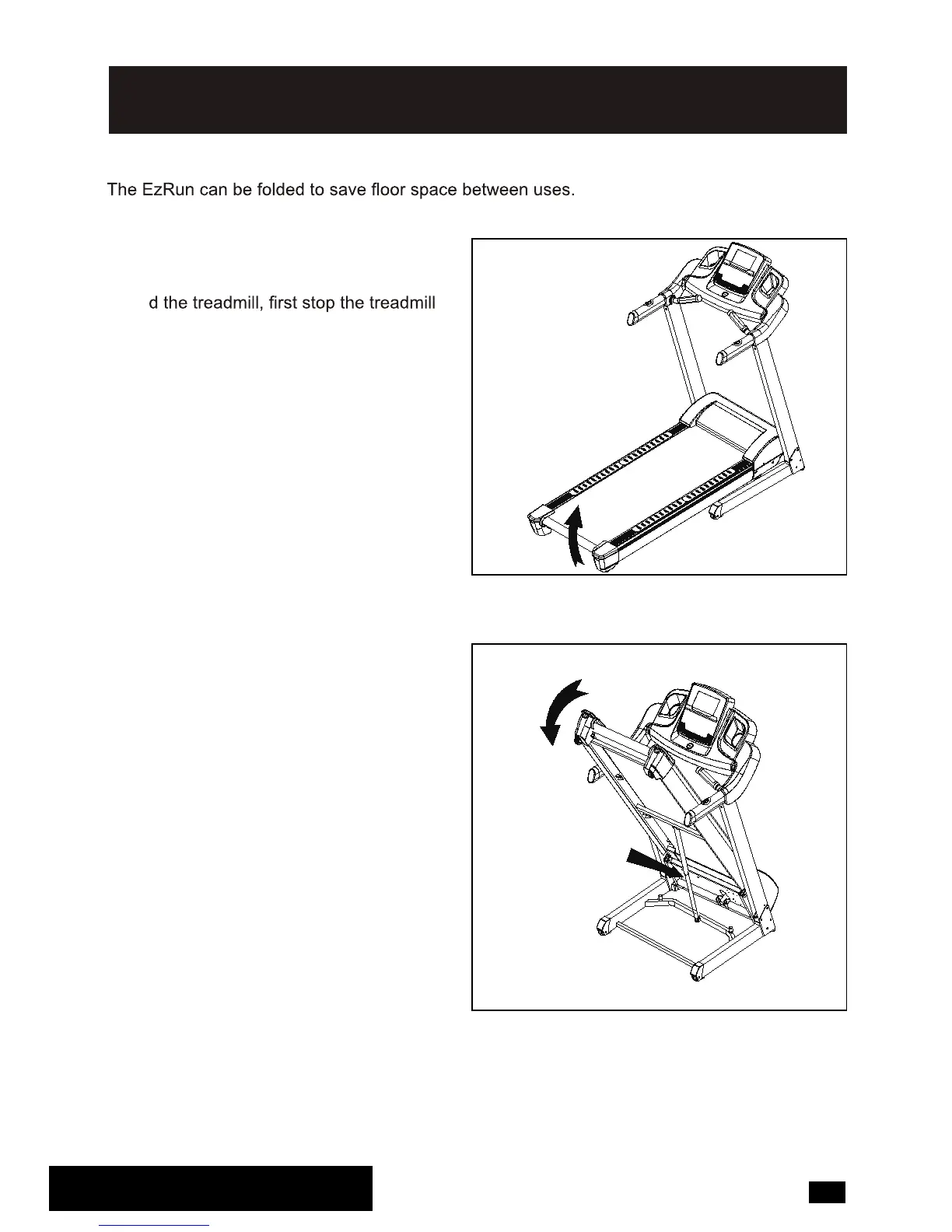 The EzRun can be folded to save floor space between uses.

d the treadmill, first stop the treadmill