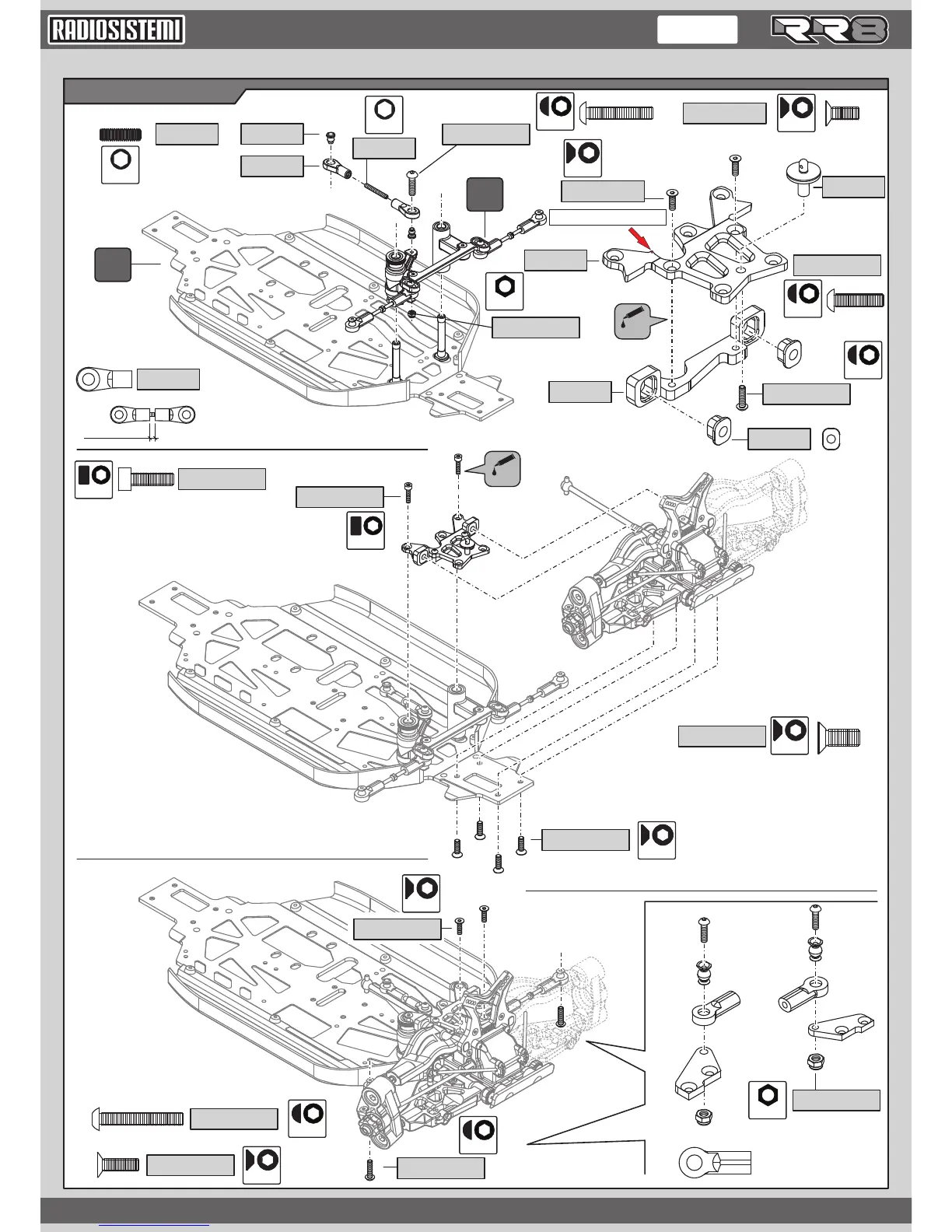 RADIOSISTEMI

RR8