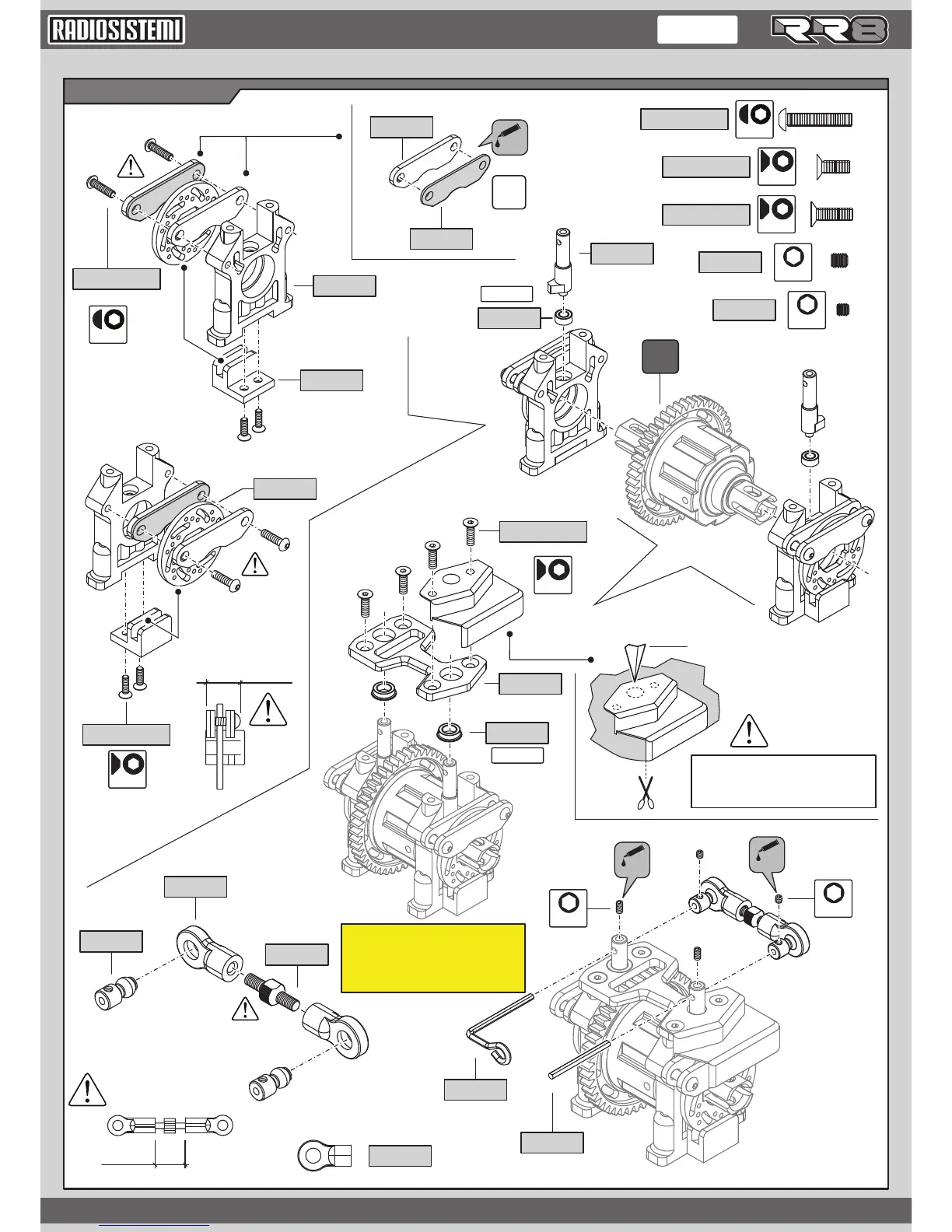 RADIOSISTEMI

RR8