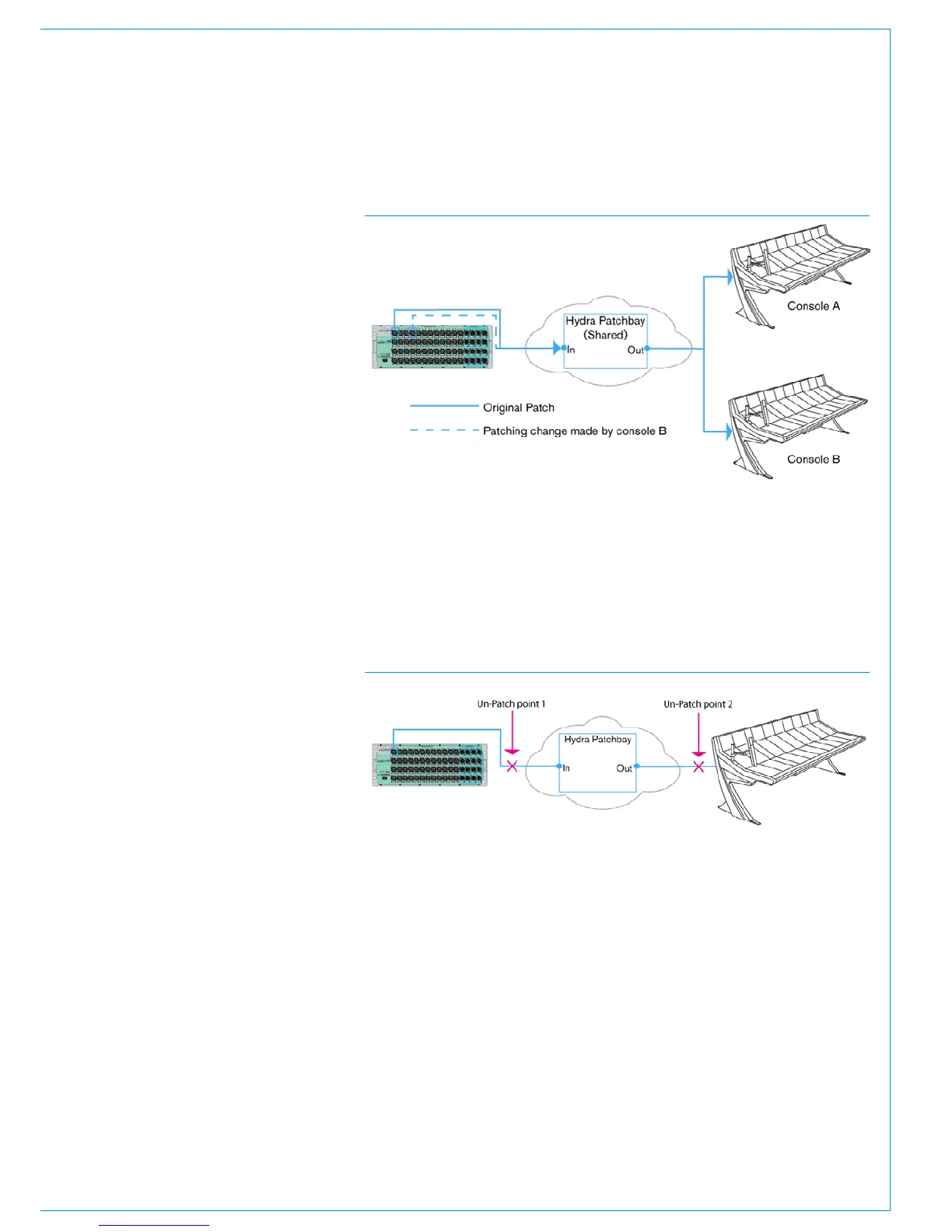 Hydra Patchbay (Shared)

In

Out

Console A

Console B

Original Patch

Patching change made by console B

Un-Patch point 1

Un-Patch point 2

Hydra Patchbay

In

Out