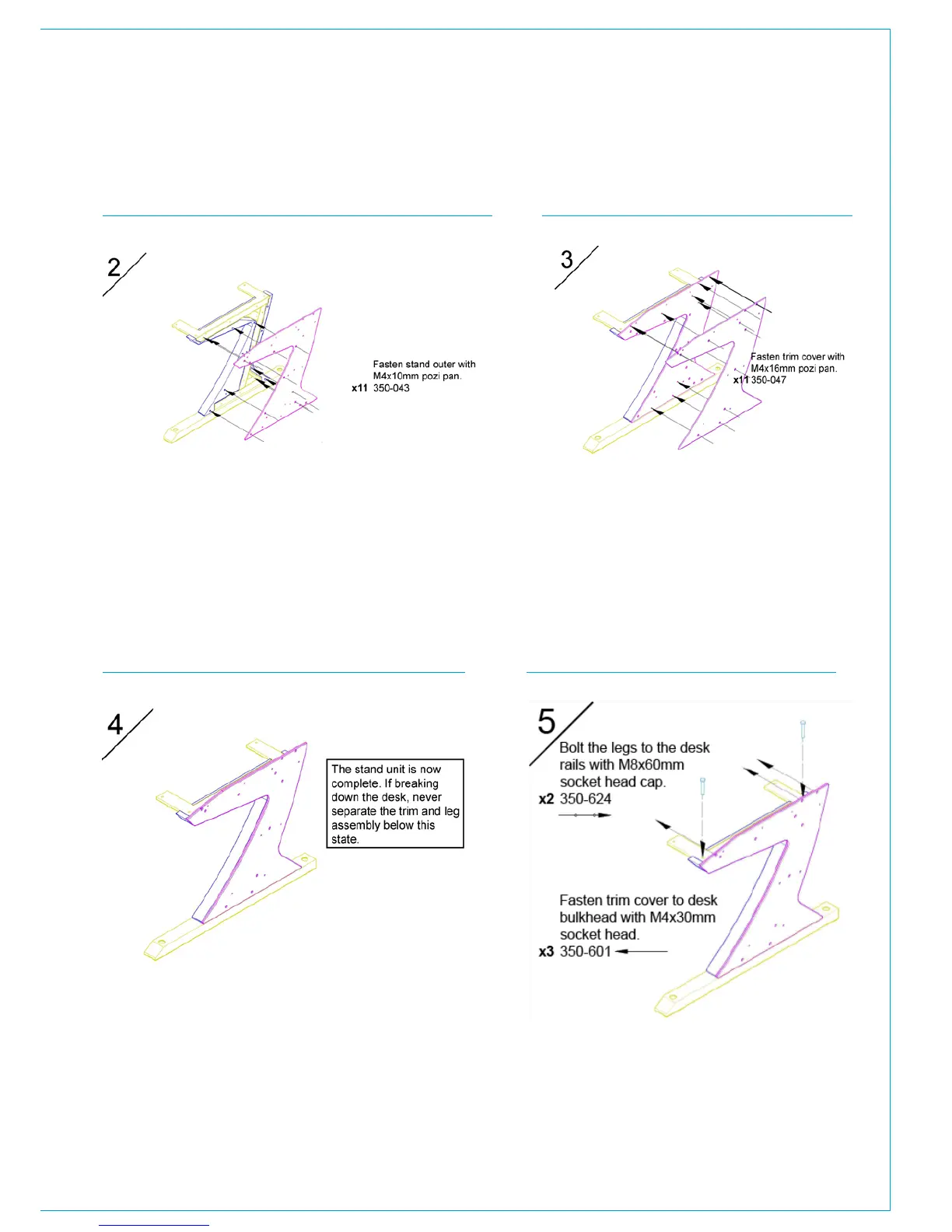 2

Fasten stand outer with M4x10mm pozi pan.
x11 350-043

3

Fasten trim cover with M4x16mm pozi pan.
x11 350-047

4

The stand unit is now complete. If breaking down the desk, never separate the trim and leg assembly below this state.

5

Bolt the legs to the desk rails with M8x60mm socket head cap.
x2 350-624

Fasten trim cover to desk bulkhead with M4x30mm socket head.
x3 350-601