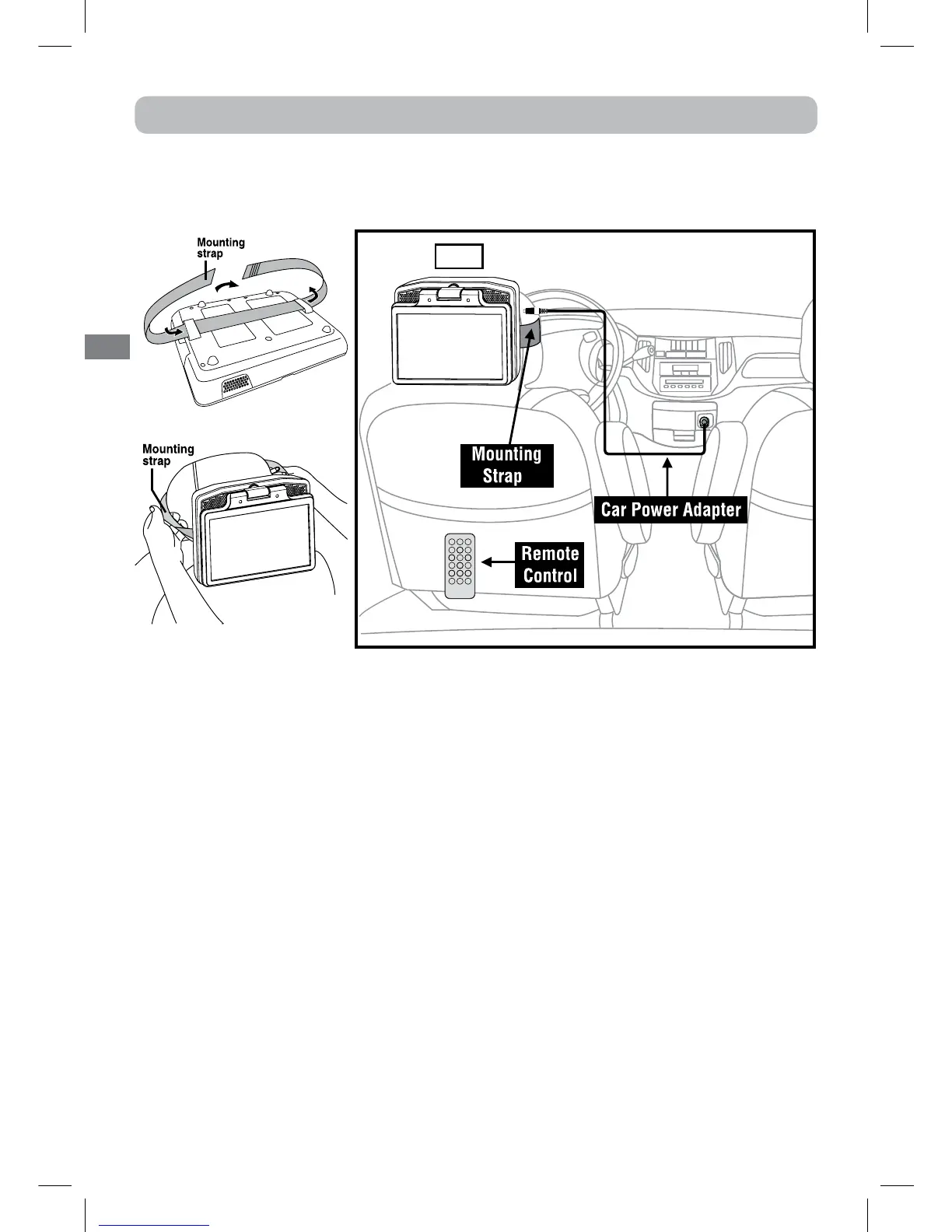 Mounting strap

Mounting strap

Mounting Strap

Car Power Adapter

Remote Control