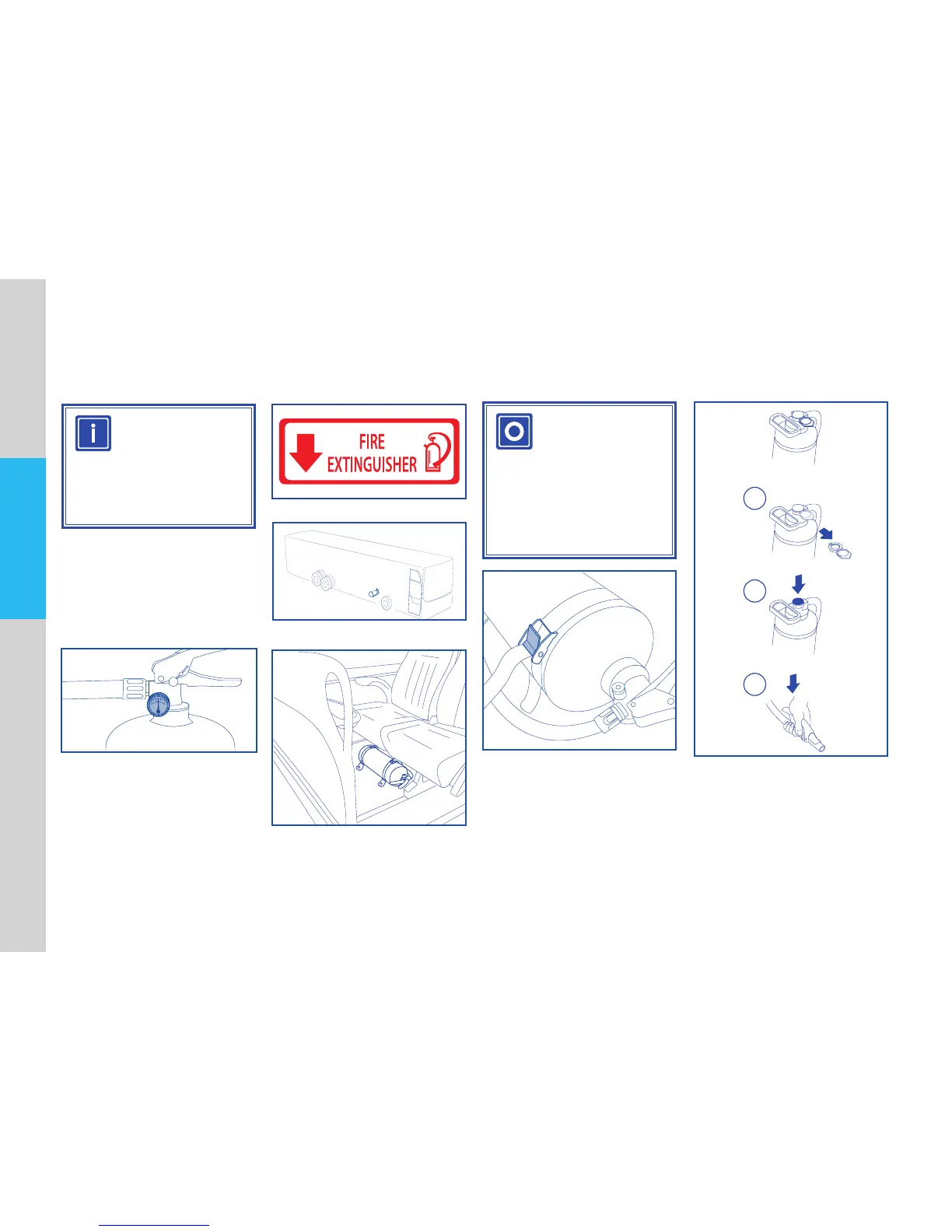 FIRE EXTINGUISHER