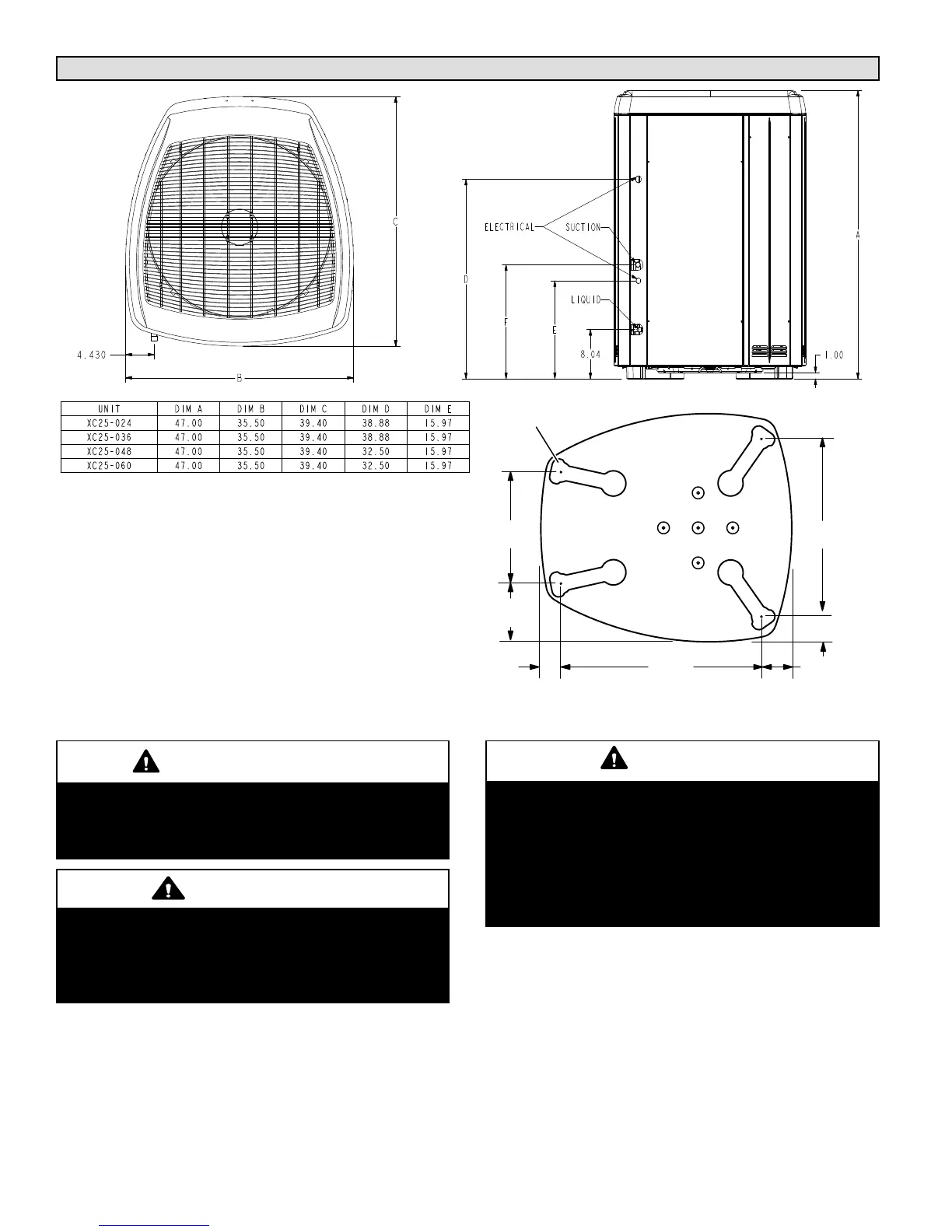 C

4.430

B

ELECTRICAL

SUCTION

LIQUID

D

F

E

8.04

1.00

A

| UNIT | DIM A | DIM B | DIM C | DIM D | DIM E |
|---|---|---|---|---|---|
| XC25-024 | 47.00 | 35.50 | 39.40 | 38.88 | 15.97 |
| XC25-036 | 47.00 | 35.50 | 39.40 | 38.88 | 15.97 |
| XC25-048 | 47.00 | 35.50 | 39.40 | 32.50 | 15.97 |
| XC25-060 | 47.00 | 35.50 | 39.40 | 32.50 | 15.97 |