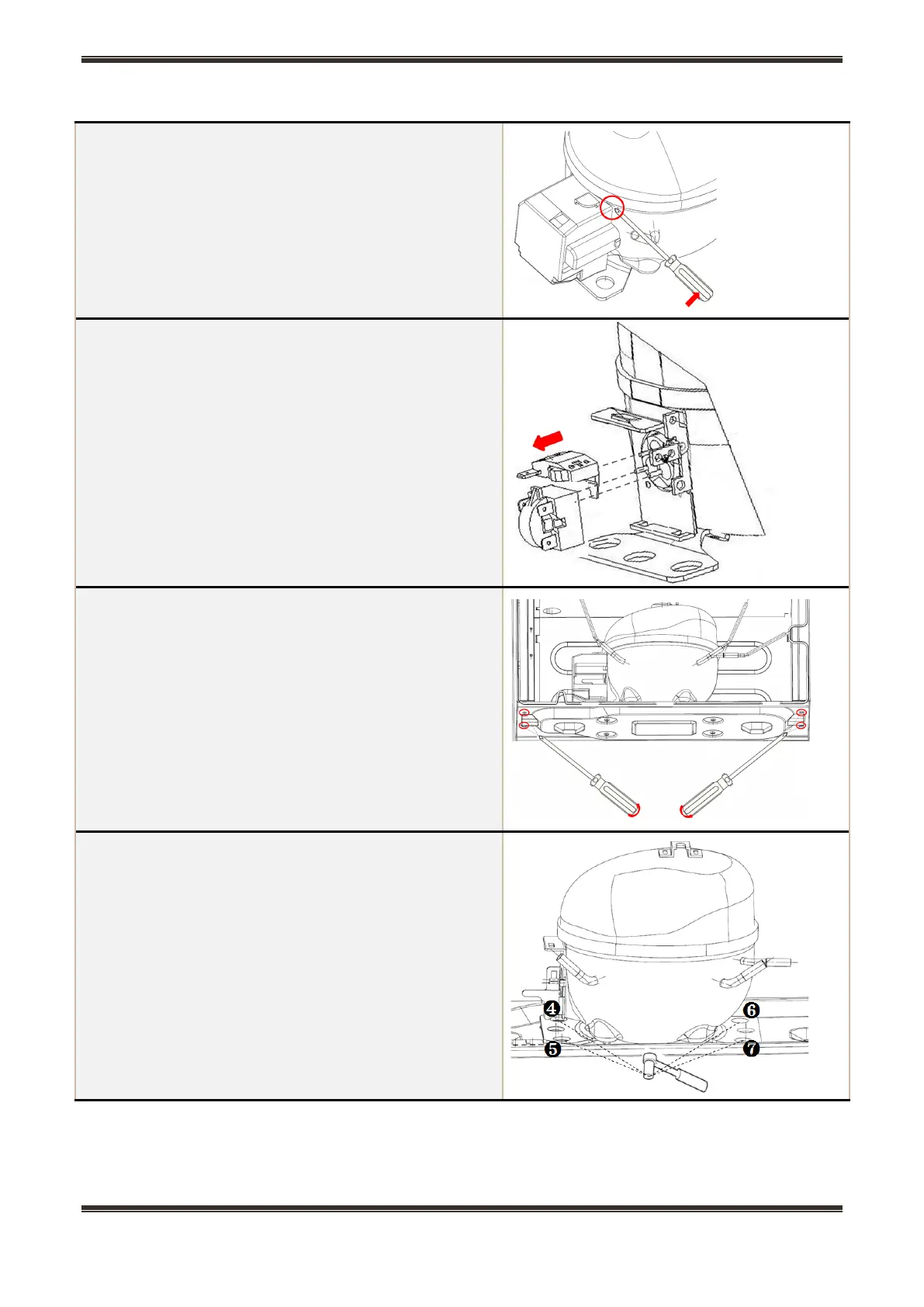 ❹
❺
❻
❼