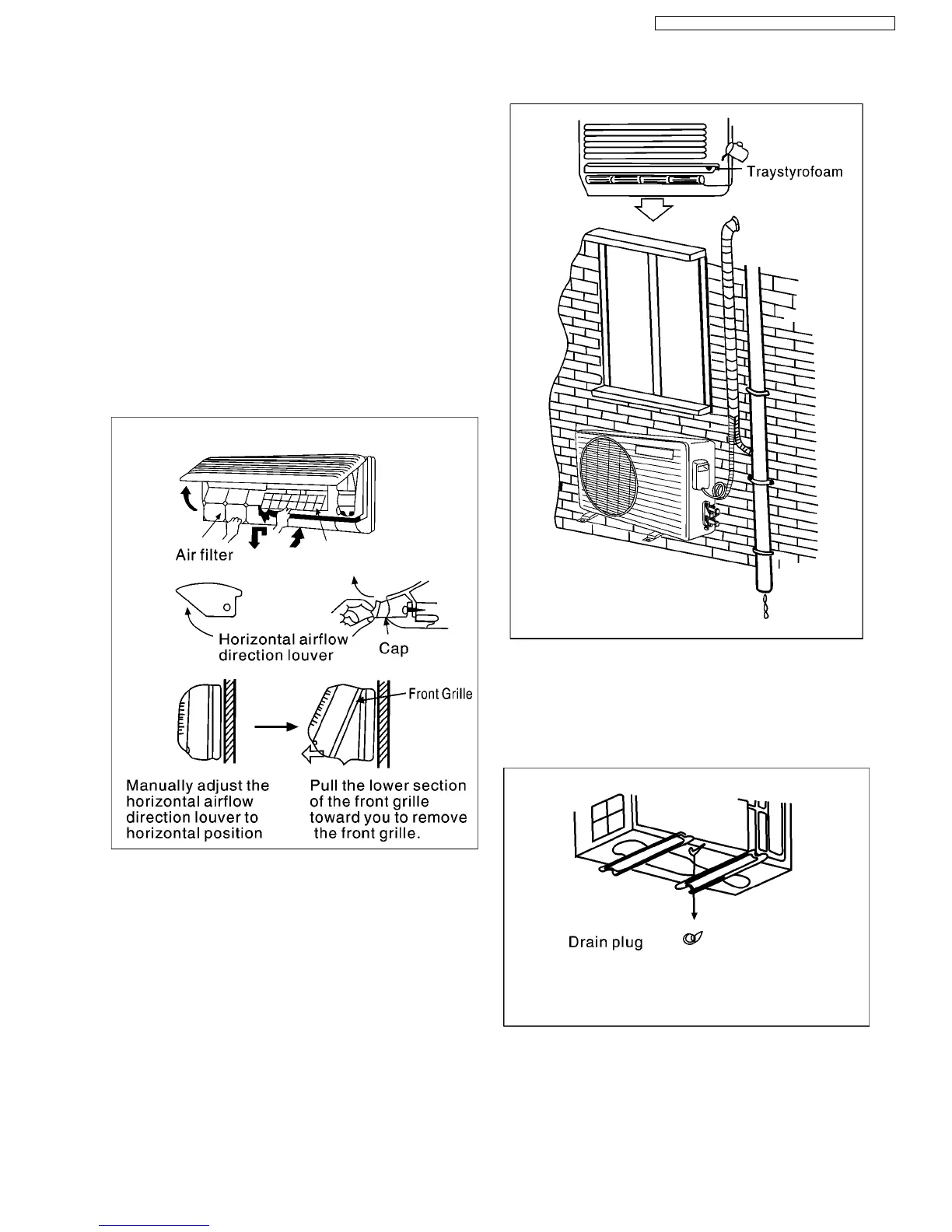 Air filter

Horizontal airflow direction louver

Cap

Front Grille

Manually adjust the horizontal airflow direction louver to horizontal position

Pull the lower section of the front grille toward you to remove the front grille.

Traystyrofoam

Drain plug