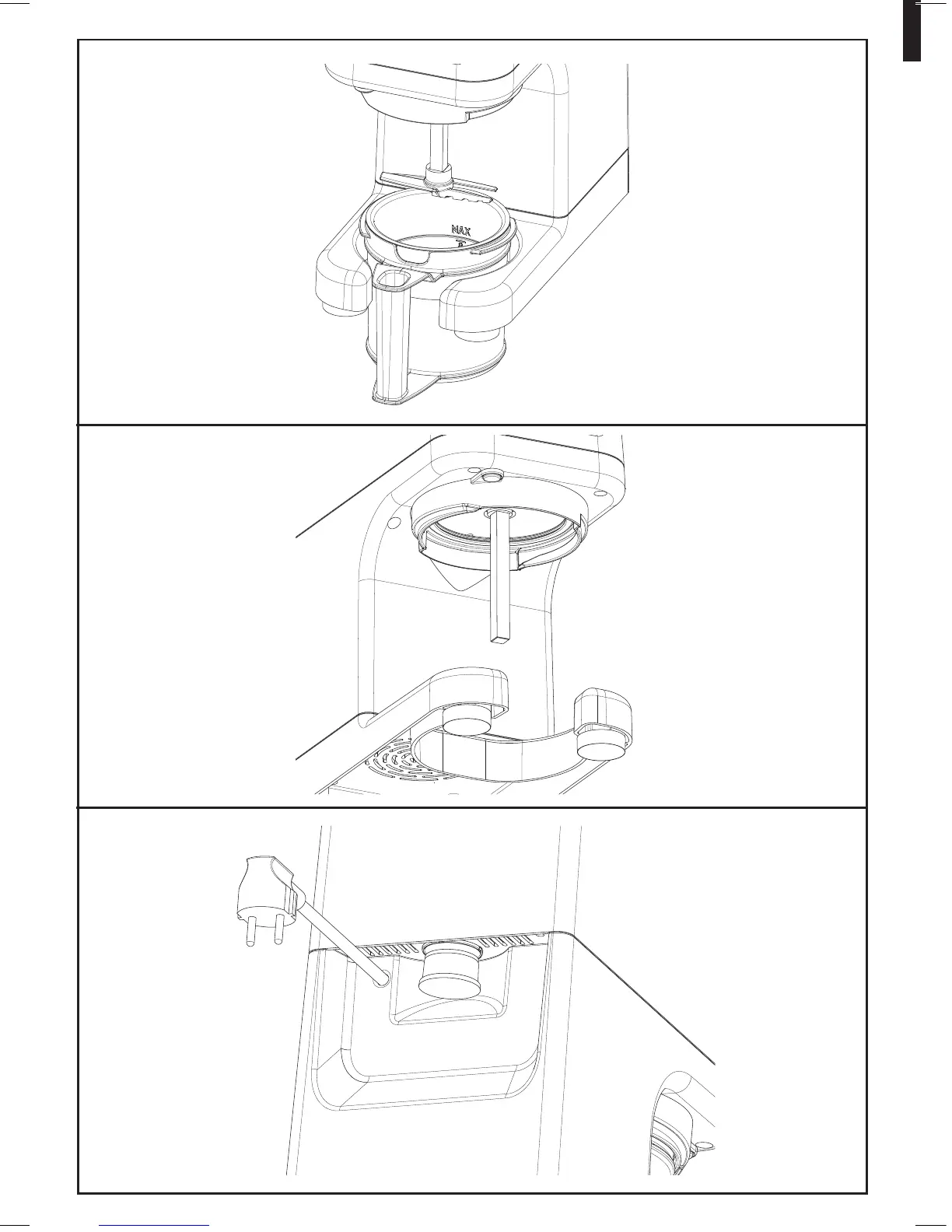 MAX